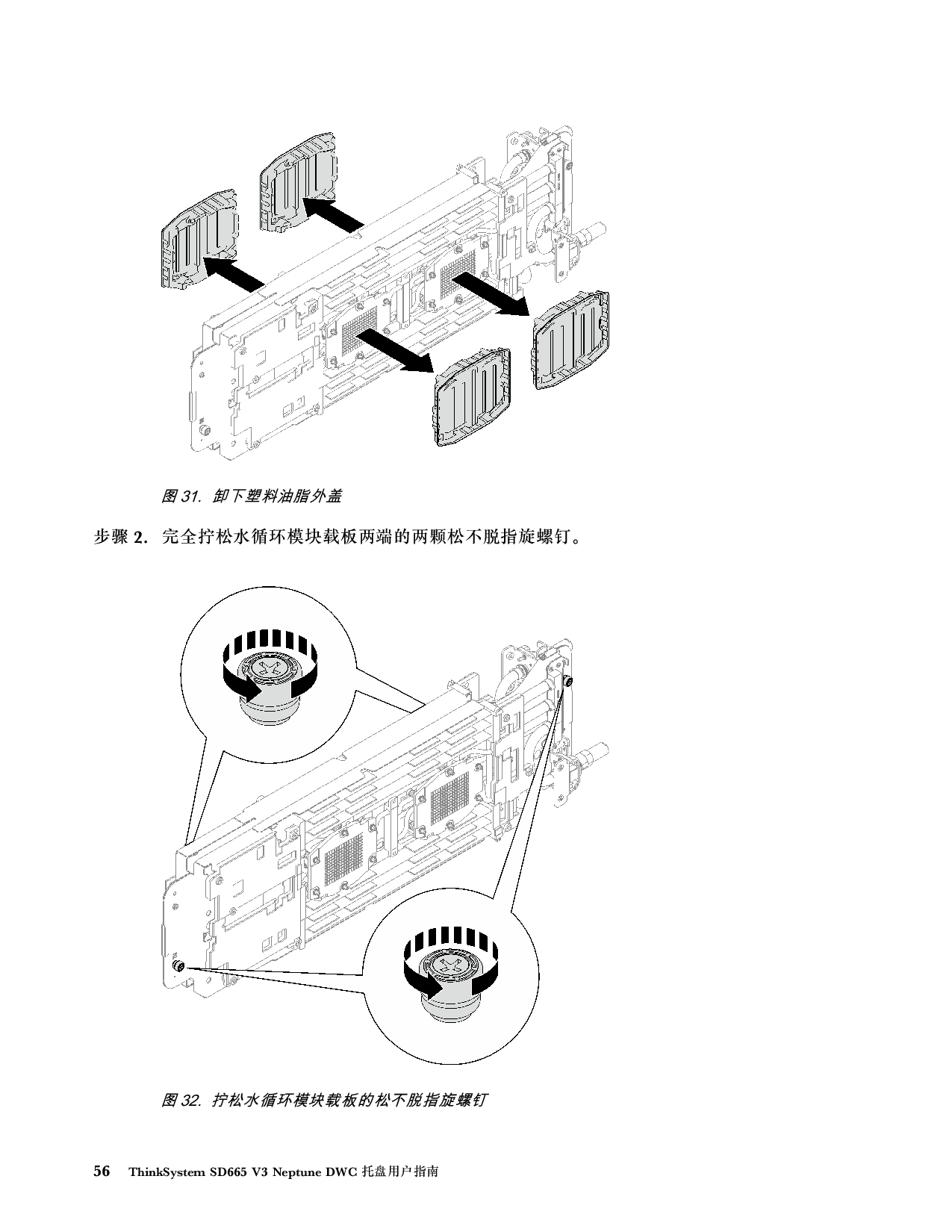 图 31. 卸下塑料油脂外盖

步骤 2. 完全拧松水循环模块载板两端的两颗松不脱指旋螺钉。

图 32. 拧松水循环模块载板的松不脱指旋螺钉

56 ThinkSystem SD665 V3 Neptune DWC 托盘用户指南