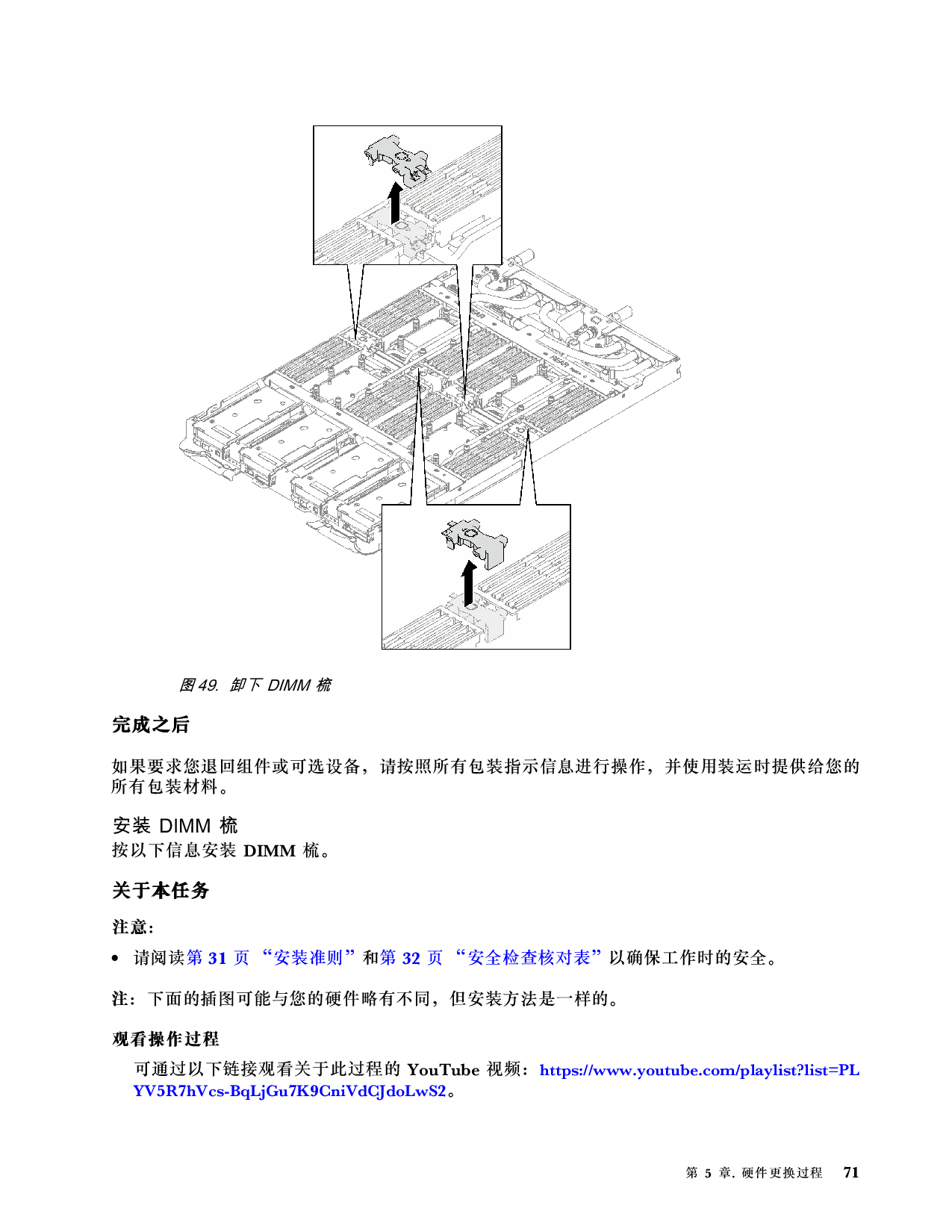 图 49. 卸下 DIMM 梳

完成之后

如果要求您退回组件或可选设备，请按照所有包装指示信息进行操作，并使用装运时提供给您的所有包装材料。

安装 DIMM 梳

按以下信息安装 DIMM 梳。

关于本任务

注意：

• 请阅读第 31 页 “安装准则”和第 32 页 “安全检查核对表”以确保工作时的安全。

注：下面的插图可能与您的硬件略有不同，但安装方法是一样的。

观看操作过程

可通过以下链接观看关于此过程的 YouTube 视频：https://www.youtube.com/playlist?list=PLYV5R7hVcs-BqLjGu7K9CniVdCJdoLwS2。

第 5 章. 硬件更换过程 71