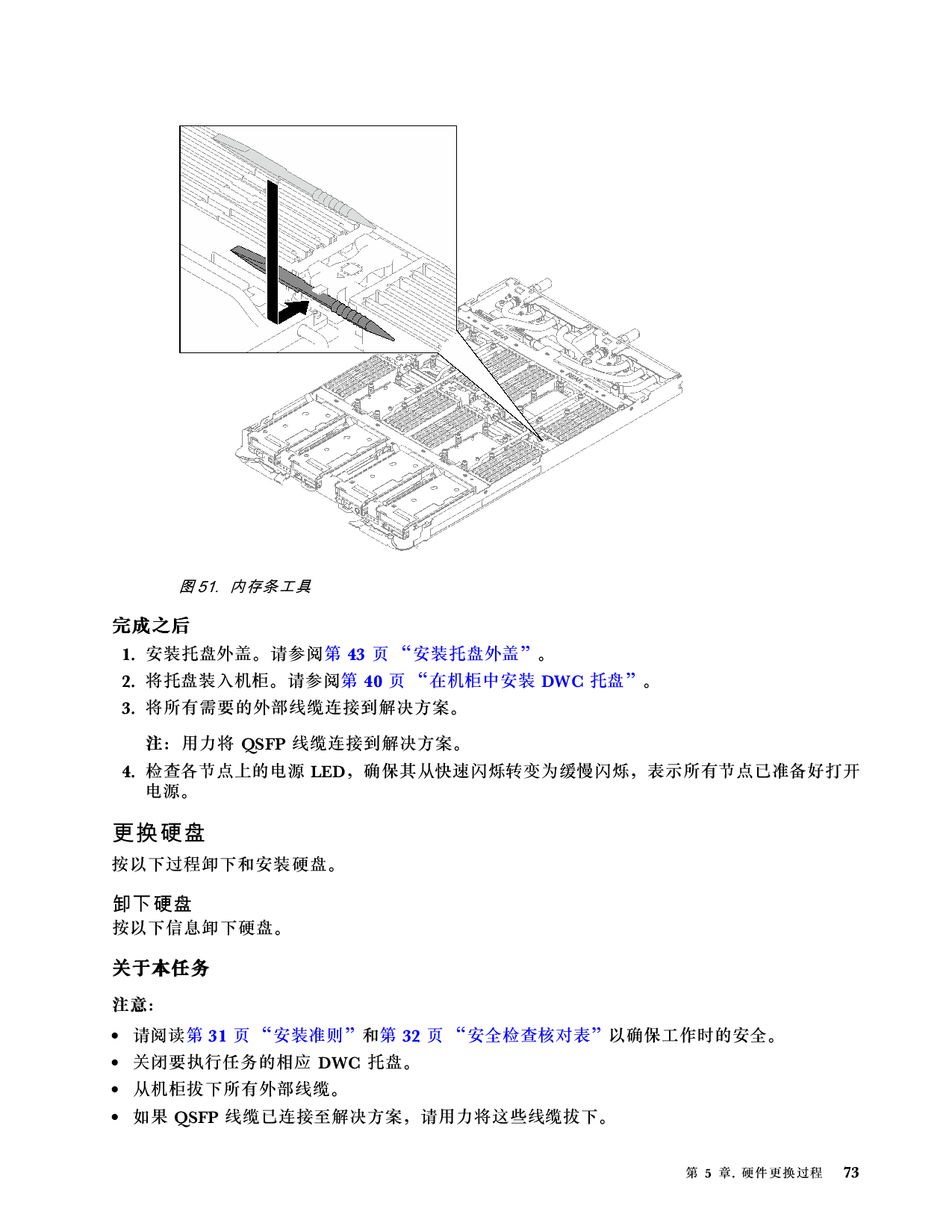 图 51. 内存条工具

完成之后

1. 安装托盘外盖。请参阅第 43 页 “安装托盘外盖”。
2. 将托盘装入机柜。请参阅第 40 页 “在机柜中安装 DWC 托盘”。
3. 将所有需要的外部线缆连接到解决方案。

注：用力将 QSFP 线缆连接到解决方案。

4. 检查各节点上的电源 LED，确保其从快速闪烁转变为缓慢闪烁，表示所有节点已准备好打开电源。

更换硬盘

按以下过程卸下和安装硬盘。

卸下硬盘

按以下信息卸下硬盘。

关于本任务

注意：

• 请阅读第 31 页 “安装准则”和第 32 页 “安全检查核对表”以确保工作时的安全。
• 关闭要执行任务的相应 DWC 托盘。
• 从机柜拔下所有外部线缆。
• 如果 QSFP 线缆已连接至解决方案，请用力将这些线缆拔下。

第 5 章. 硬件更换过程 73