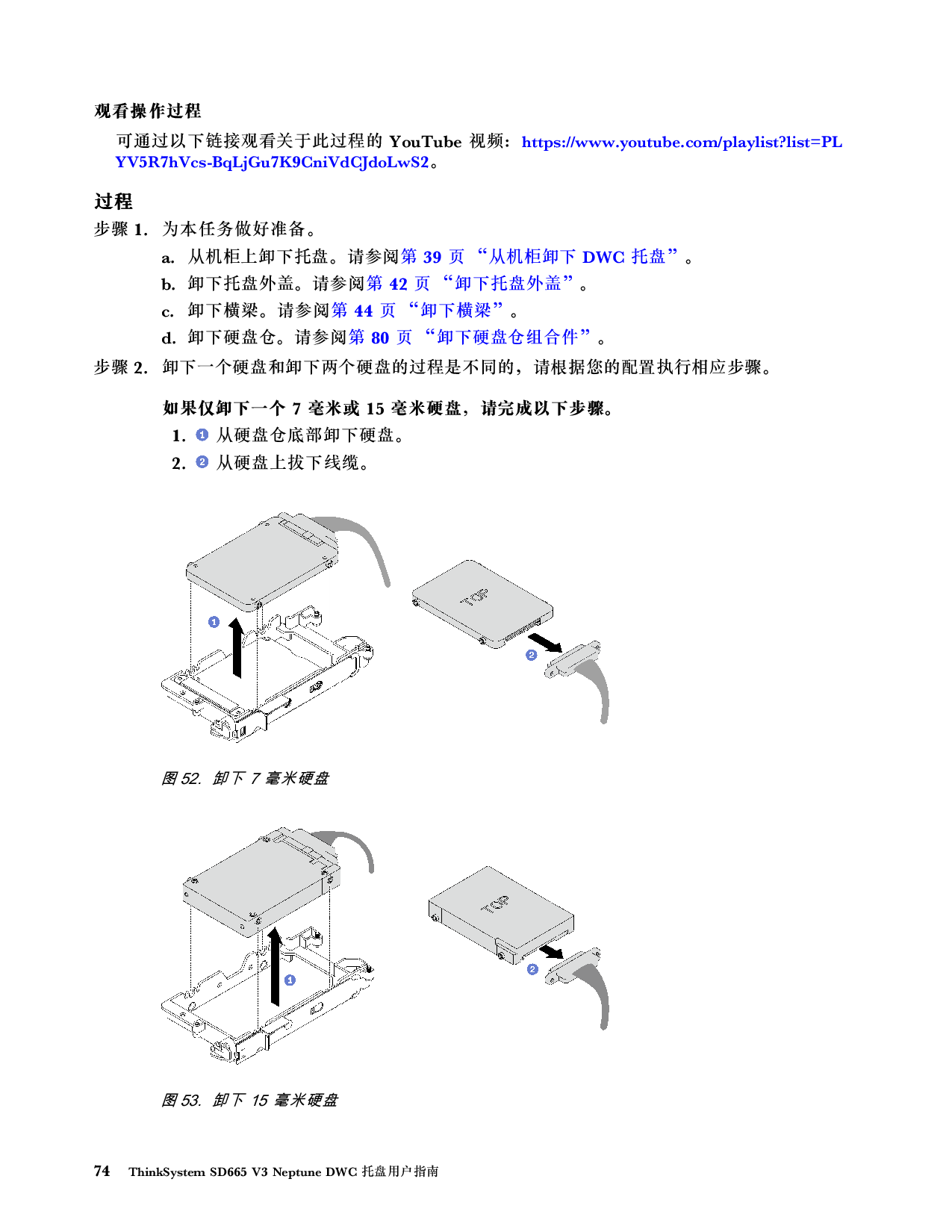 观看操作过程

可通过以下链接观看关于此过程的 YouTube 视频：https://www.youtube.com/playlist?list=PLYV5R7hVcs-BqLjGu7K9CniVdCJdoLwS2。

过程

步骤 1. 为本任务做好准备。

a. 从机柜上卸下托盘。请参阅第 39 页 “从机柜卸下 DWC 托盘”。

b. 卸下托盘外盖。请参阅第 42 页 “卸下托盘外盖”。

c. 卸下横梁。请参阅第 44 页 “卸下横梁”。

d. 卸下硬盘仓。请参阅第 80 页 “卸下硬盘仓组合件”。

步骤 2. 卸下一个硬盘和卸下两个硬盘的过程是不同的，请根据您的配置执行相应步骤。

如果仅卸下一个 7 毫米或 15 毫米硬盘，请完成以下步骤。

1. 1 从硬盘仓底部卸下硬盘。

2. 2 从硬盘上拔下线缆。

1

TOP

2

图 52. 卸下 7 毫米硬盘

1

TOP

2

图 53. 卸下 15 毫米硬盘

74 ThinkSystem SD665 V3 Neptune DWC 托盘用户指南