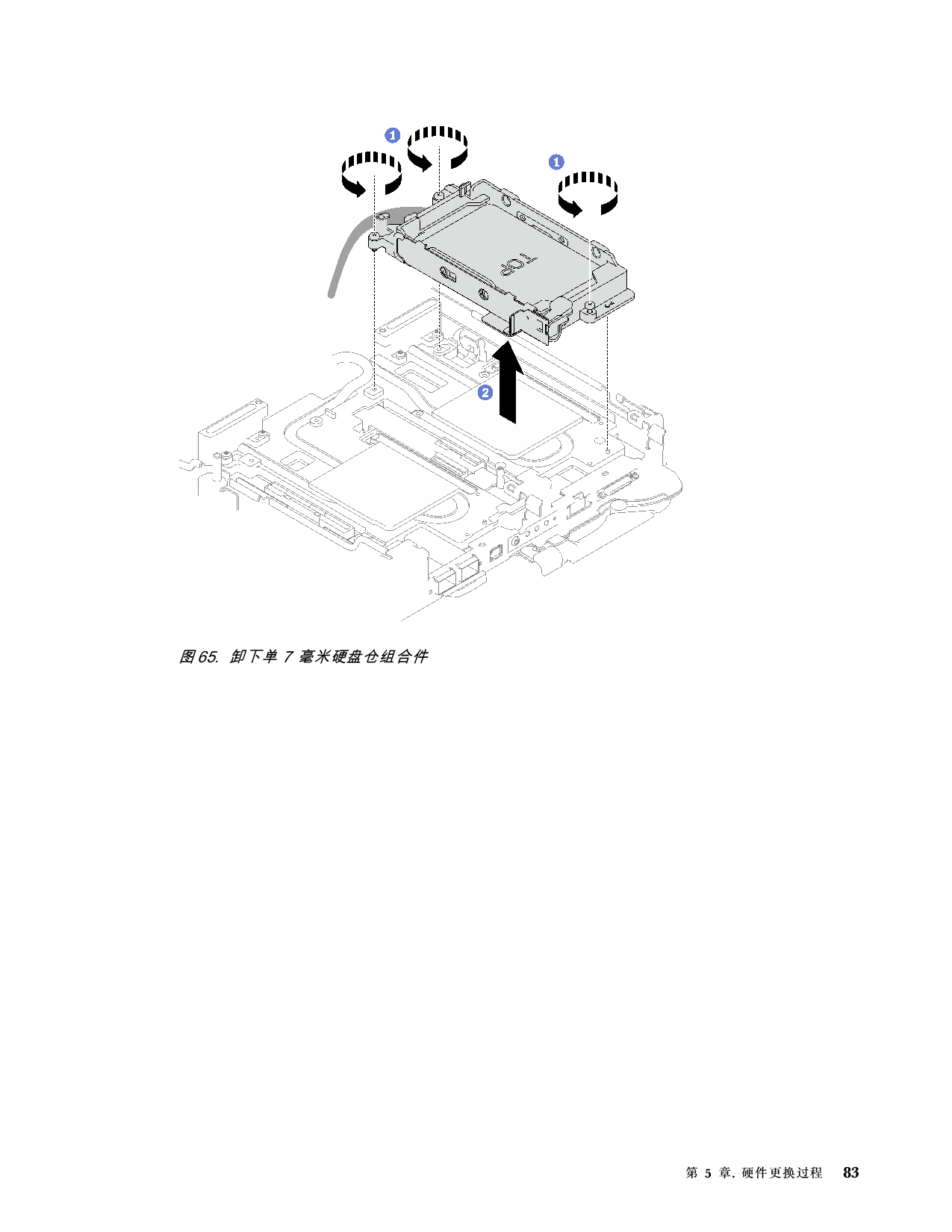 1

1

TOP

2

图 65. 卸下单 7 毫米硬盘仓组合件

第 5 章. 硬件更换过程 83