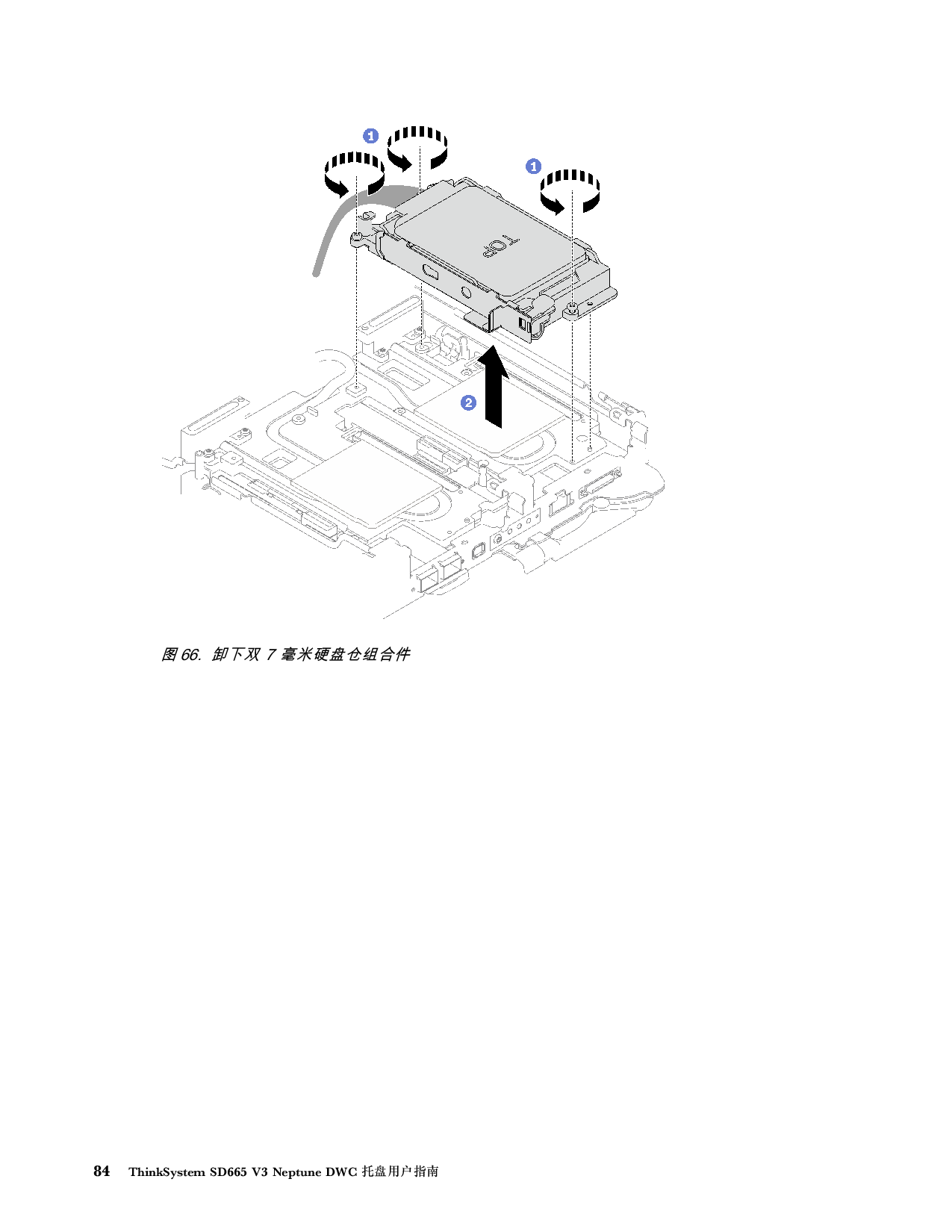 1
1
TOP
2

图 66. 卸下双 7 毫米硬盘仓组合件

84 ThinkSystem SD665 V3 Neptune DWC 托盘用户指南