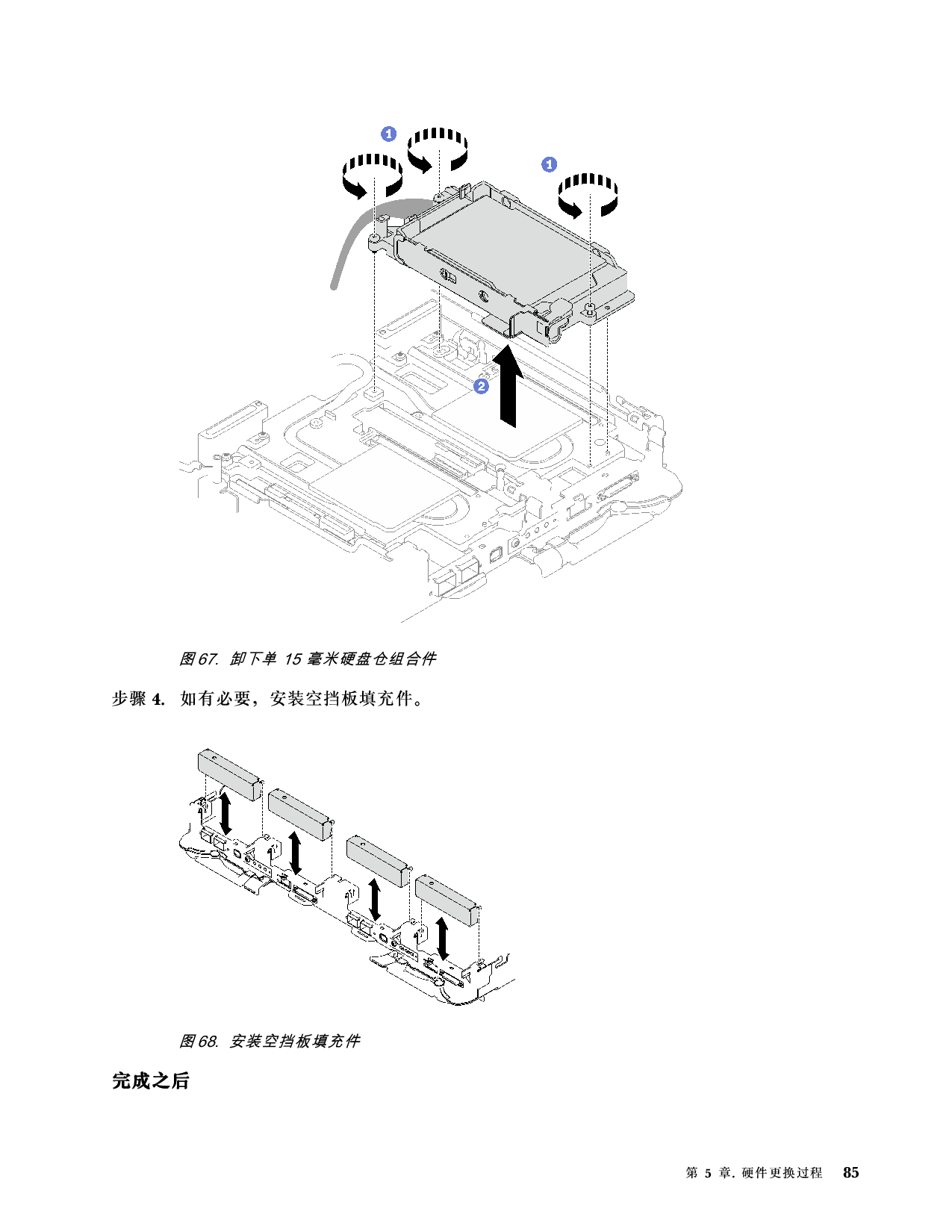 1

1

2

图 67. 卸下单 15 毫米硬盘仓组合件

步骤 4. 如有必要，安装空挡板填充件。

图 68. 安装空挡板填充件

完成之后

第 5 章. 硬件更换过程 85