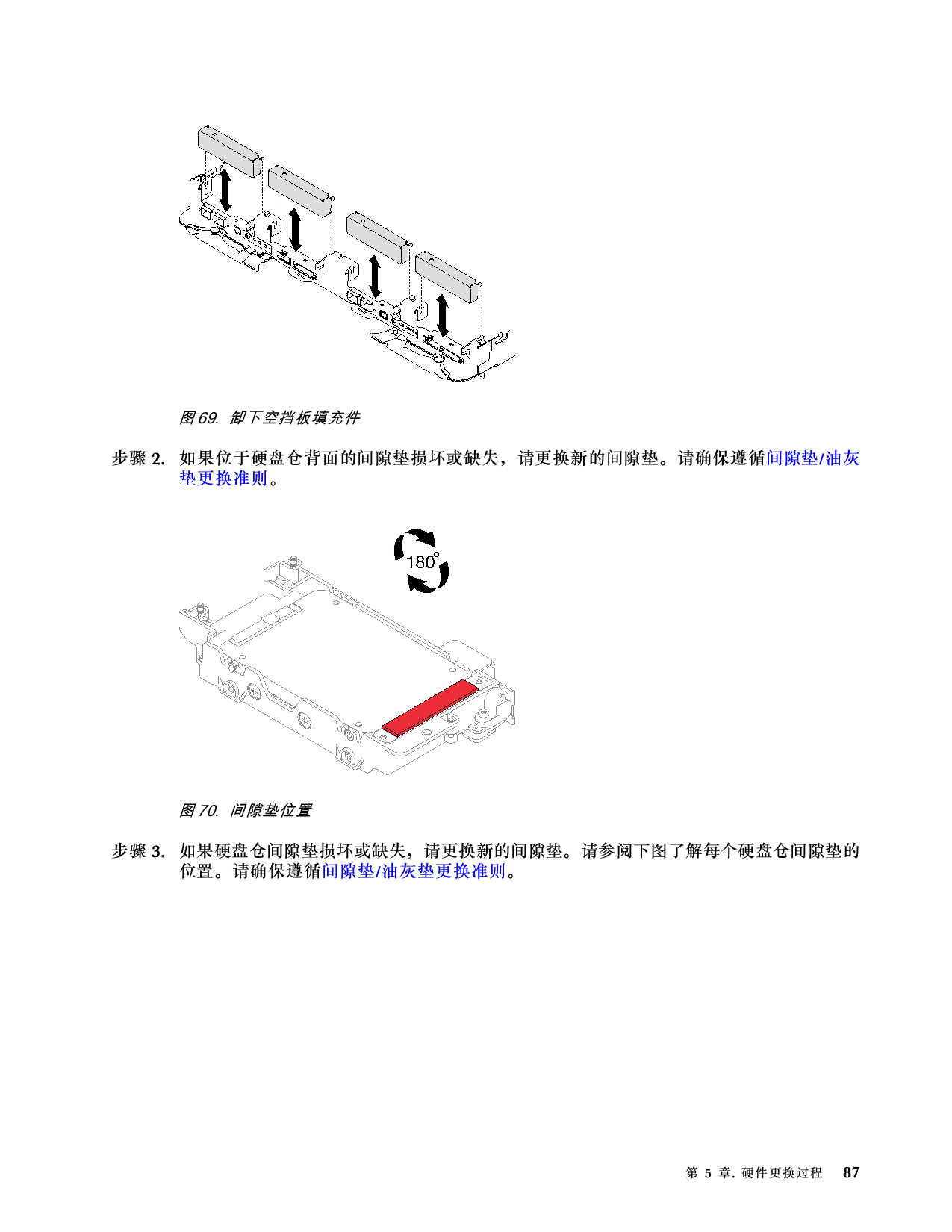 图 69. 卸下空挡板填充件

步骤 2. 如果位于硬盘仓背面的间隙垫损坏或缺失，请更换新的间隙垫。请确保遵循间隙垫/油灰垫更换准则。

180°

图 70. 间隙垫位置

步骤 3. 如果硬盘仓间隙垫损坏或缺失，请更换新的间隙垫。请参阅下图了解每个硬盘仓间隙垫的位置。请确保遵循间隙垫/油灰垫更换准则。

第 5 章. 硬件更换过程 87