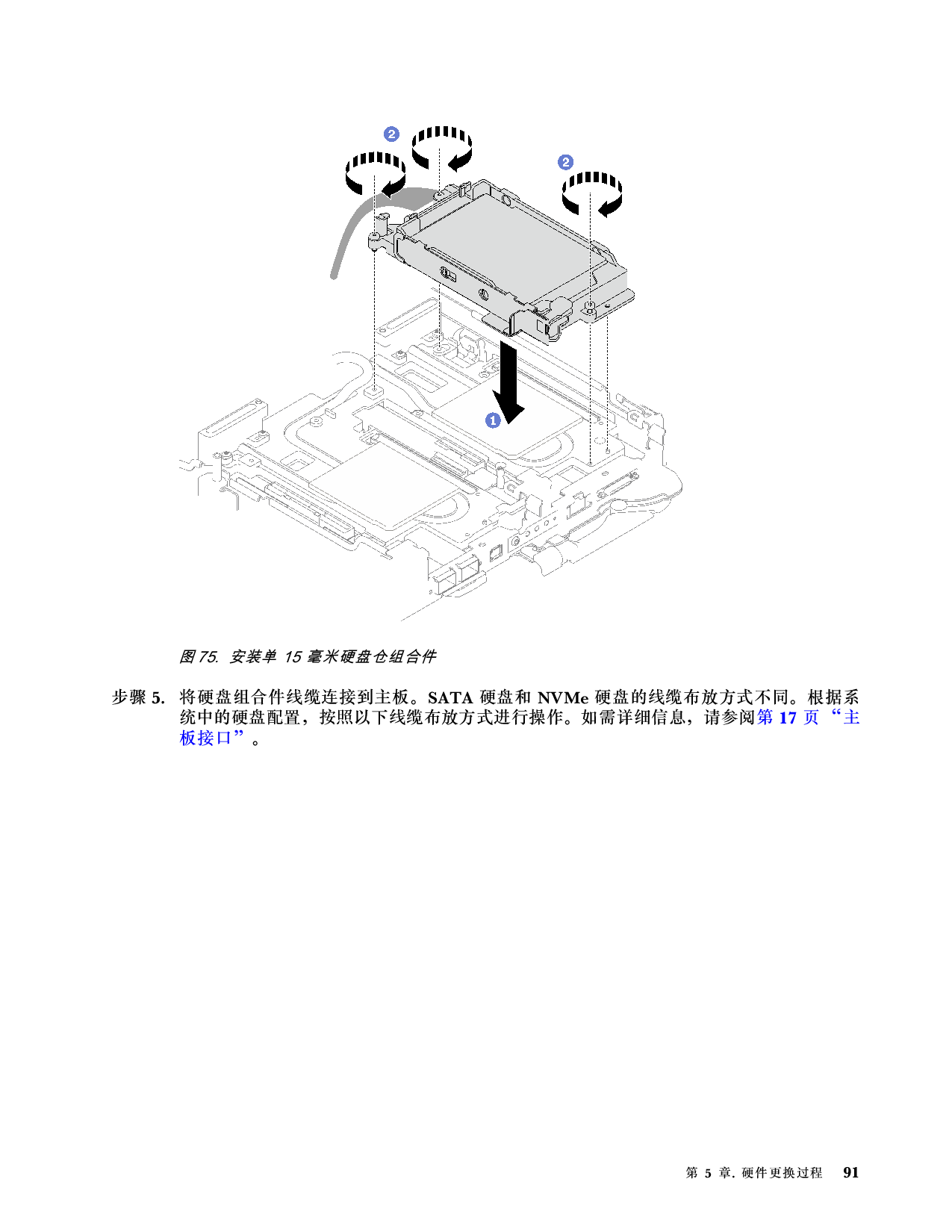 2

2

1

图 75. 安装单 15 毫米硬盘仓组合件

步骤 5. 将硬盘组合件线缆连接到主板。SATA 硬盘和 NVMe 硬盘的线缆布放方式不同。根据系统中的硬盘配置，按照以下线缆布放方式进行操作。如需详细信息，请参阅第 17 页 “主板接口”。

第 5 章. 硬件更换过程 91