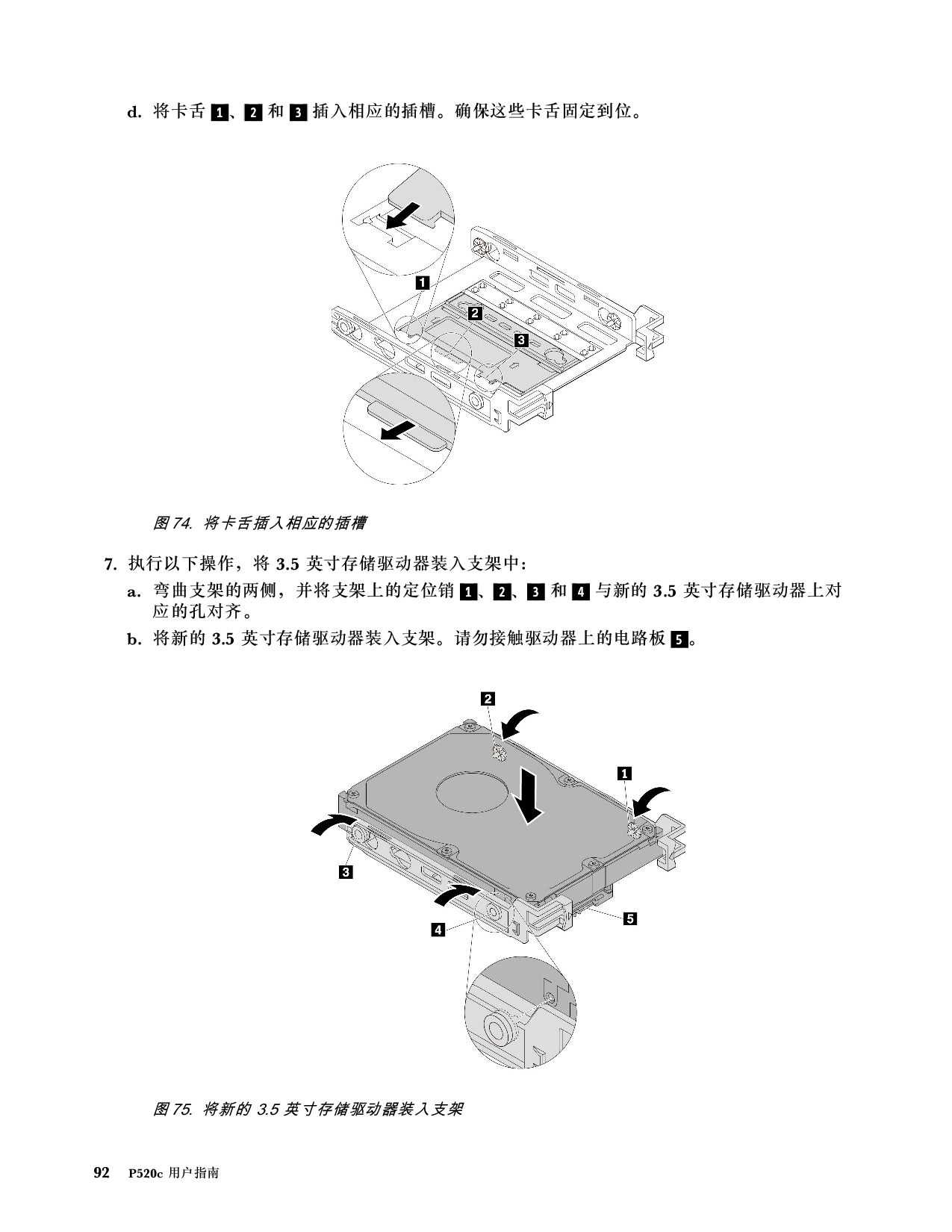 d. 将卡舌 1、2 和 3 插入相应的插槽。确保这些卡舌固定到位。

1

2

3

图 74. 将卡舌插入相应的插槽

7. 执行以下操作，将 3.5 英寸存储驱动器装入支架中：

a. 弯曲支架的两侧，并将支架上的定位销 1、2、3 和 4 与新的 3.5 英寸存储驱动器上对应的孔对齐。

b. 将新的 3.5 英寸存储驱动器装入支架。请勿接触驱动器上的电路板 5。

2

1

3

4

5

图 75. 将新的 3.5 英寸存储驱动器装入支架

92 P520c 用户指南