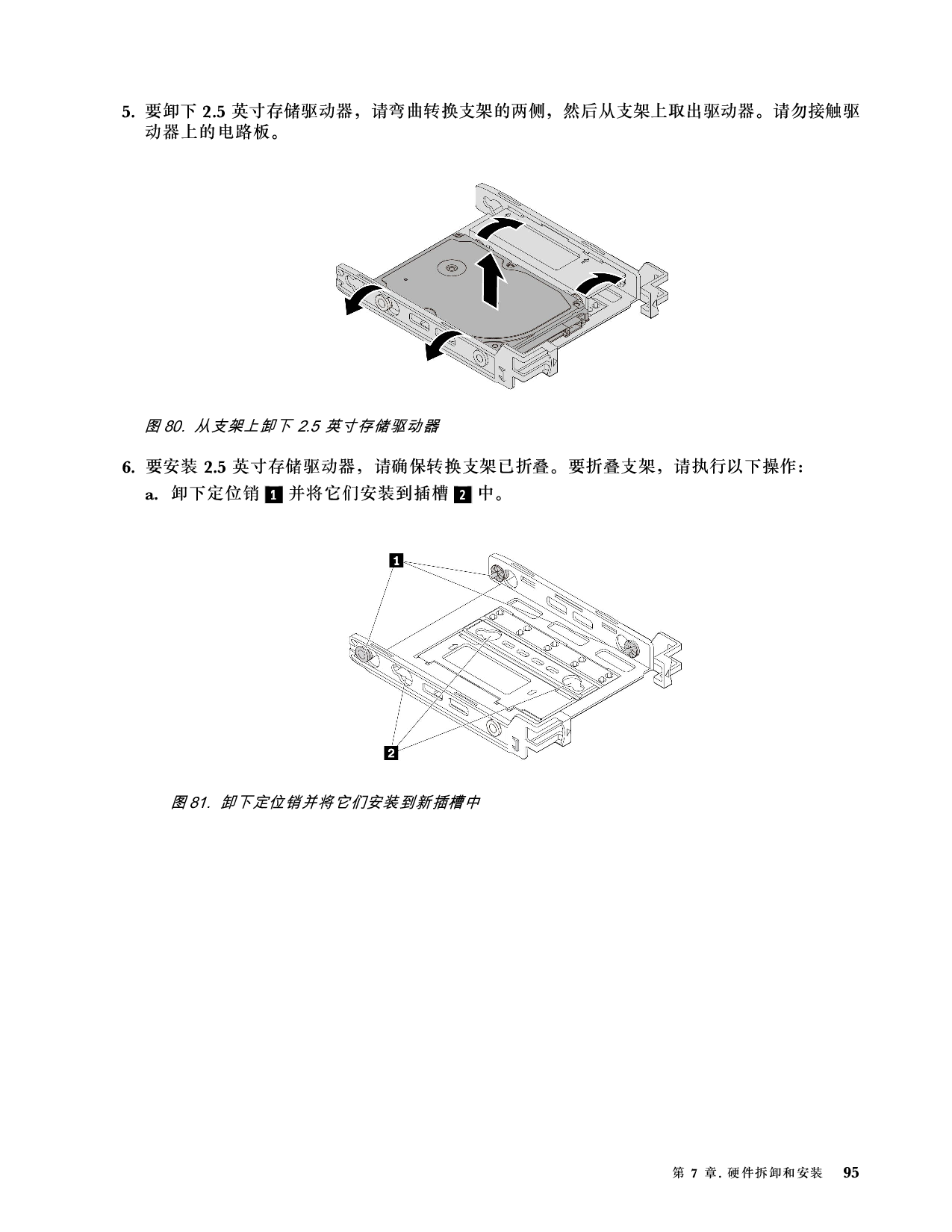 5. 要卸下 2.5 英寸存储驱动器，请弯曲转换支架的两侧，然后从支架上取出驱动器。请勿接触驱动器上的电路板。

图 80. 从支架上卸下 2.5 英寸存储驱动器

6. 要安装 2.5 英寸存储驱动器，请确保转换支架已折叠。要折叠支架，请执行以下操作：

a. 卸下定位销 1 并将它们安装到插槽 2 中。

1

2

图 81. 卸下定位销并将它们安装到新插槽中

第 7 章. 硬件拆卸和安装 95