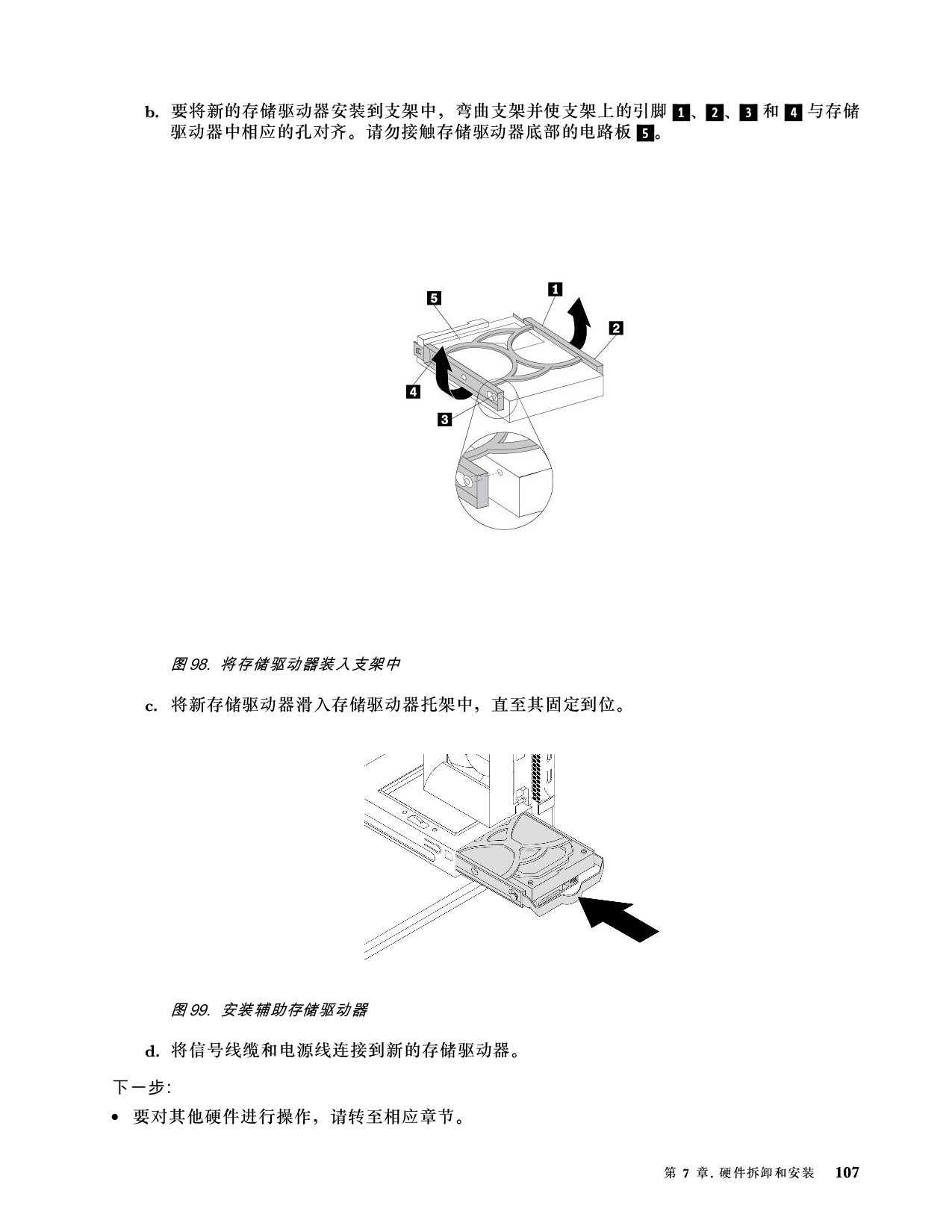 b. 要将新的存储驱动器安装到支架中，弯曲支架并使支架上的引脚 1、2、3 和 4 与存储驱动器中相应的孔对齐。请勿接触存储驱动器底部的电路板 5。

5
1
2
4
3

图 98. 将存储驱动器装入支架中

c. 将新存储驱动器滑入存储驱动器托架中，直至其固定到位。

图 99. 安装辅助存储驱动器

d. 将信号线缆和电源线连接到新的存储驱动器。

下一步:

• 要对其他硬件进行操作，请转至相应章节。

第 7 章. 硬件拆卸和安装 107