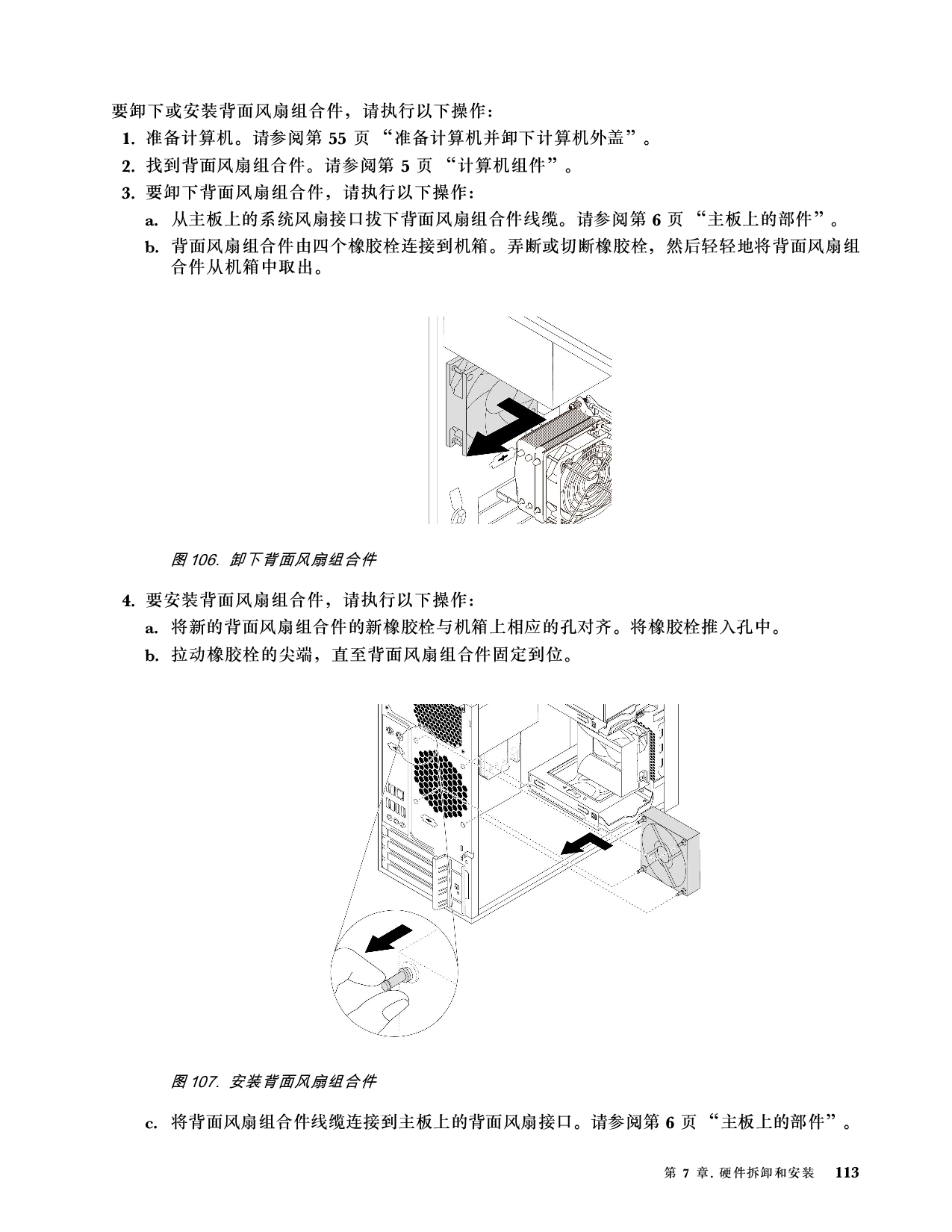 要卸下或安装背面风扇组合件，请执行以下操作：

1. 准备计算机。请参阅第 55 页 “准备计算机并卸下计算机外盖”。

2. 找到背面风扇组合件。请参阅第 5 页 “计算机组件”。

3. 要卸下背面风扇组合件，请执行以下操作：

a. 从主板上的系统风扇接口拔下背面风扇组合件线缆。请参阅第 6 页 “主板上的部件”。

b. 背面风扇组合件由四个橡胶栓连接到机箱。弄断或切断橡胶栓，然后轻轻地将背面风扇组合件从机箱中取出。

图 106. 卸下背面风扇组合件

4. 要安装背面风扇组合件，请执行以下操作：

a. 将新的背面风扇组合件的新橡胶栓与机箱上相应的孔对齐。将橡胶栓推入孔中。

b. 拉动橡胶栓的尖端，直至背面风扇组合件固定到位。

图 107. 安装背面风扇组合件

c. 将背面风扇组合件线缆连接到主板上的背面风扇接口。请参阅第 6 页 “主板上的部件”。

第 7 章. 硬件拆卸和安装 113