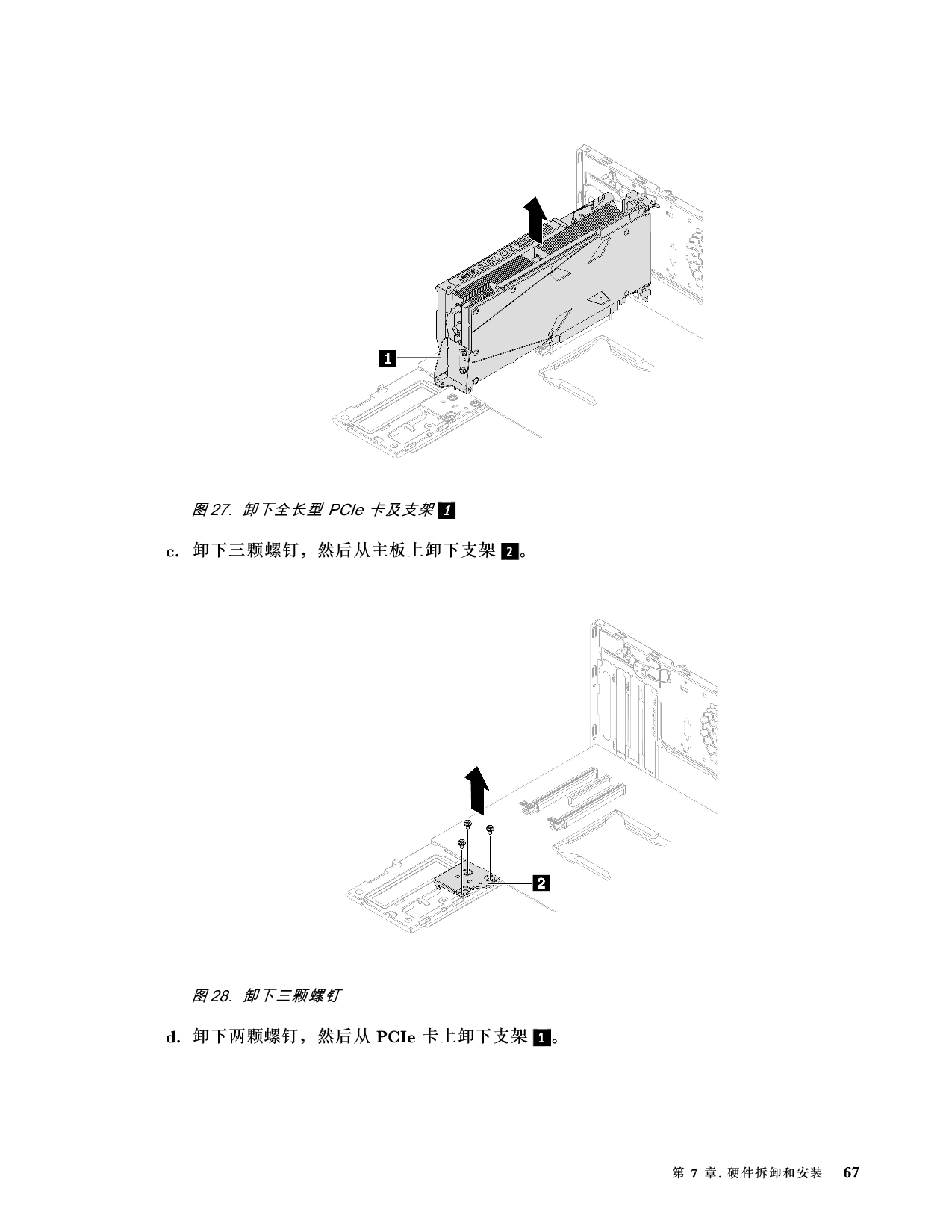 1

图 27. 卸下全长型 PCIe 卡及支架 1

c. 卸下三颗螺钉，然后从主板上卸下支架 2。

2

图 28. 卸下三颗螺钉

d. 卸下两颗螺钉，然后从 PCIe 卡上卸下支架 1。

第 7 章. 硬件拆卸和安装 67