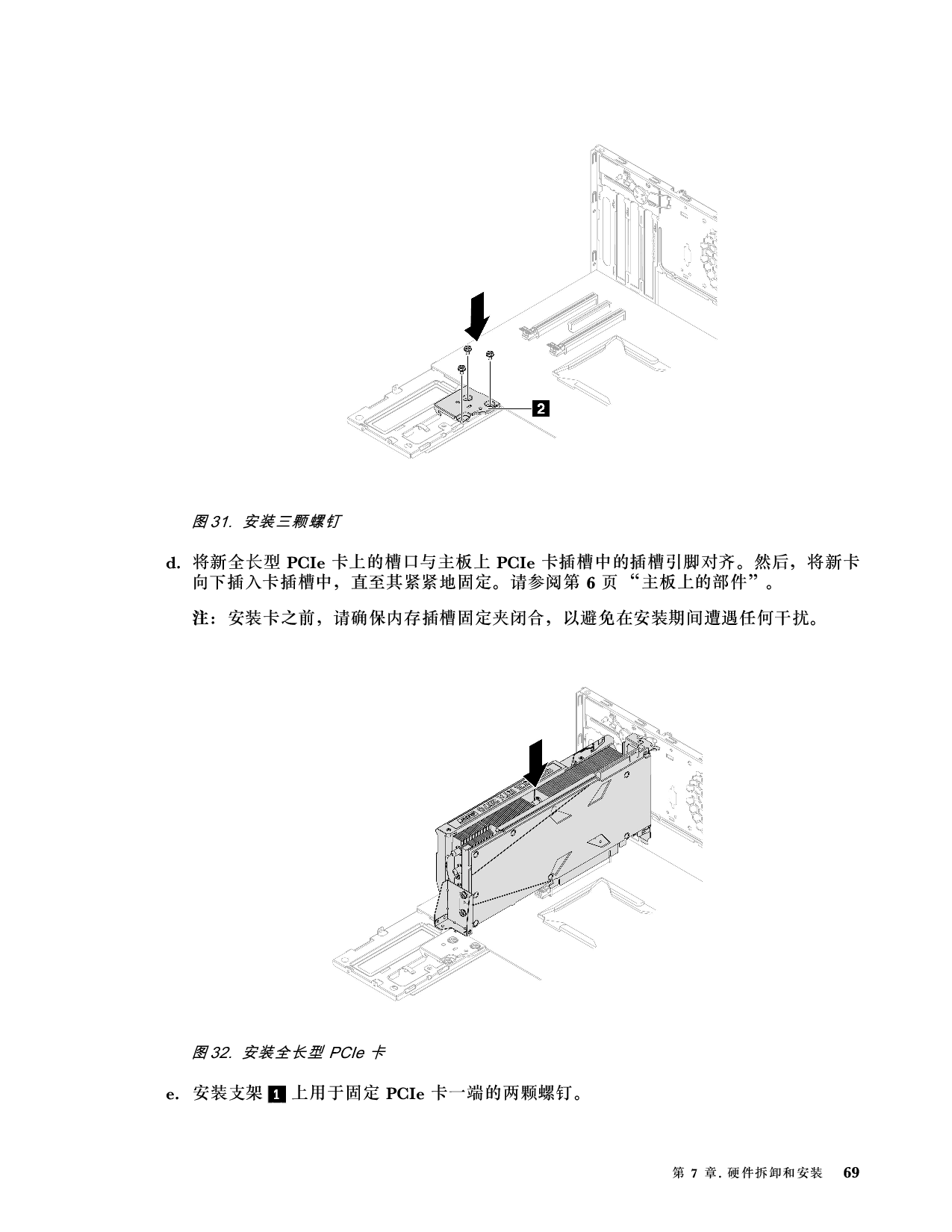 2

图 31. 安装三颗螺钉

d. 将新全长型 PCIe 卡上的槽口与主板上 PCIe 卡插槽中的插槽引脚对齐。然后，将新卡向下插入卡插槽中，直至其紧紧地固定。请参阅第 6 页 “主板上的部件”。

注：安装卡之前，请确保内存插槽固定夹闭合，以避免在安装期间遭遇任何干扰。

图 32. 安装全长型 PCIe 卡

e. 安装支架 1 上用于固定 PCIe 卡一端的两颗螺钉。

第 7 章. 硬件拆卸和安装 69