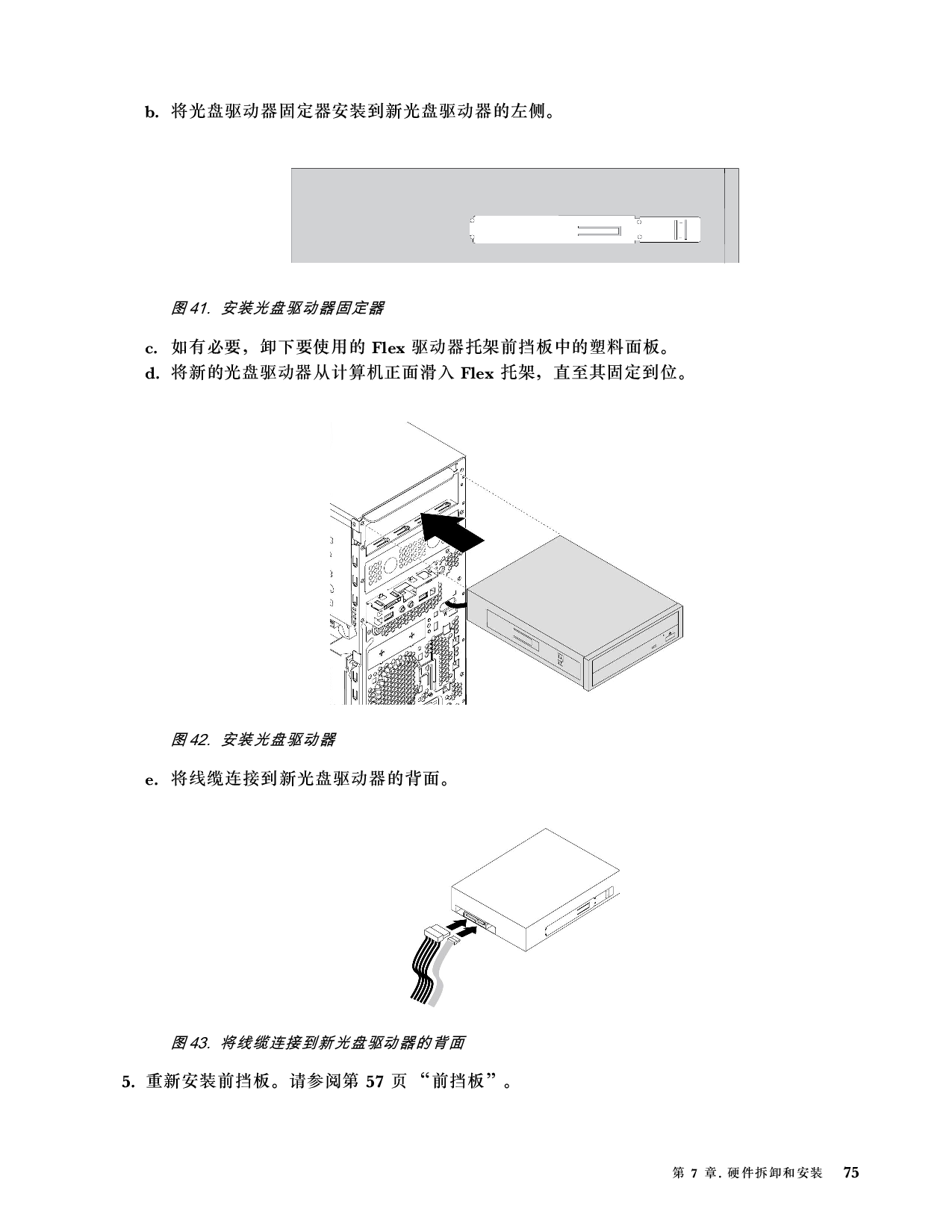 b. 将光盘驱动器固定器安装到新光盘驱动器的左侧。

图 41. 安装光盘驱动器固定器

c. 如有必要，卸下要使用的 Flex 驱动器托架前挡板中的塑料面板。
d. 将新的光盘驱动器从计算机正面滑入 Flex 托架，直至其固定到位。

图 42. 安装光盘驱动器

e. 将线缆连接到新光盘驱动器的背面。

图 43. 将线缆连接到新光盘驱动器的背面

5. 重新安装前挡板。请参阅第 57 页 “前挡板”。

第 7 章. 硬件拆卸和安装 75