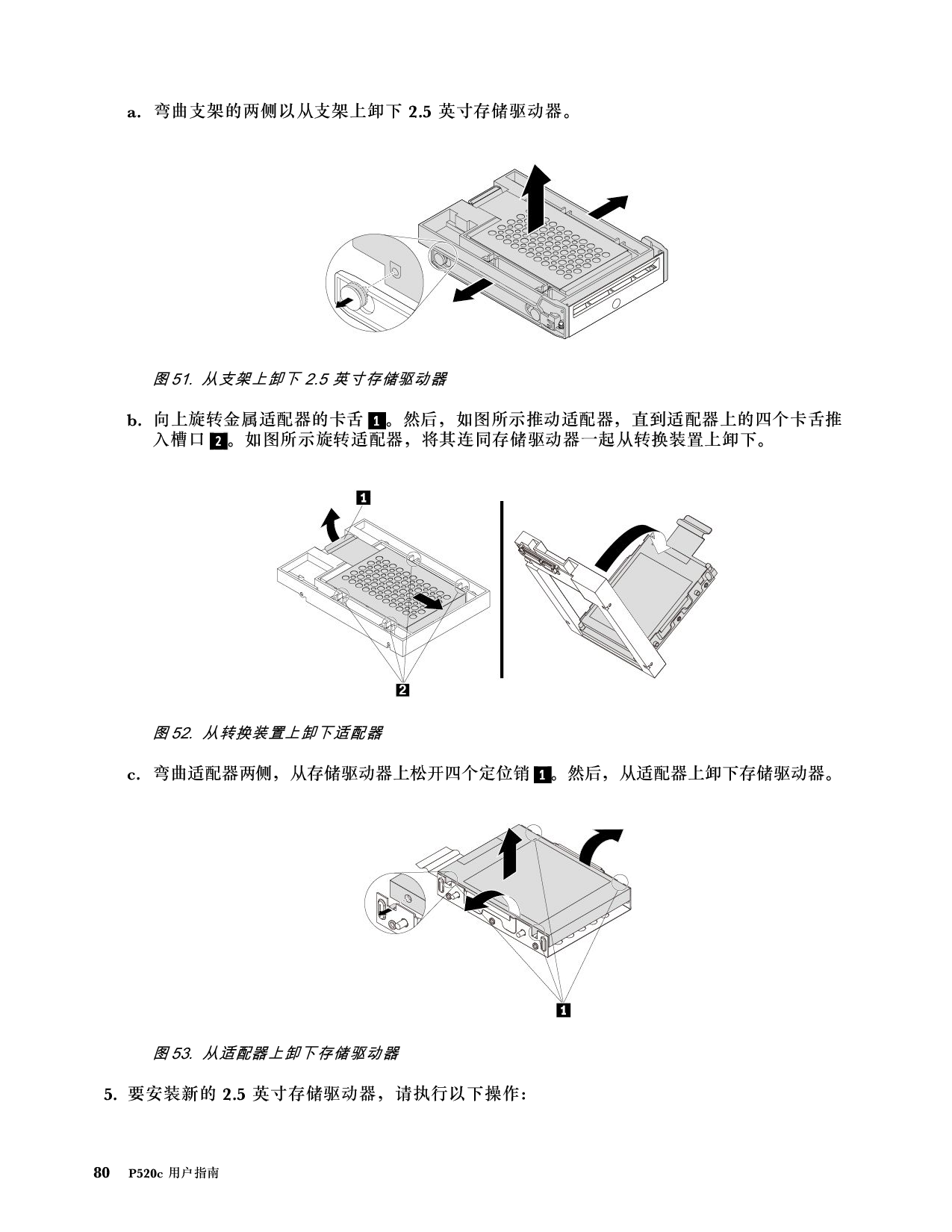 a. 弯曲支架的两侧以从支架上卸下 2.5 英寸存储驱动器。

图 51. 从支架上卸下 2.5 英寸存储驱动器

b. 向上旋转金属适配器的卡舌 1。然后，如图所示推动适配器，直到适配器上的四个卡舌推入槽口 2。如图所示旋转适配器，将其连同存储驱动器一起从转换装置上卸下。

1

2

图 52. 从转换装置上卸下适配器

c. 弯曲适配器两侧，从存储驱动器上松开四个定位销 1。然后，从适配器上卸下存储驱动器。

1

图 53. 从适配器上卸下存储驱动器

5. 要安装新的 2.5 英寸存储驱动器，请执行以下操作：

80 P520c 用户指南