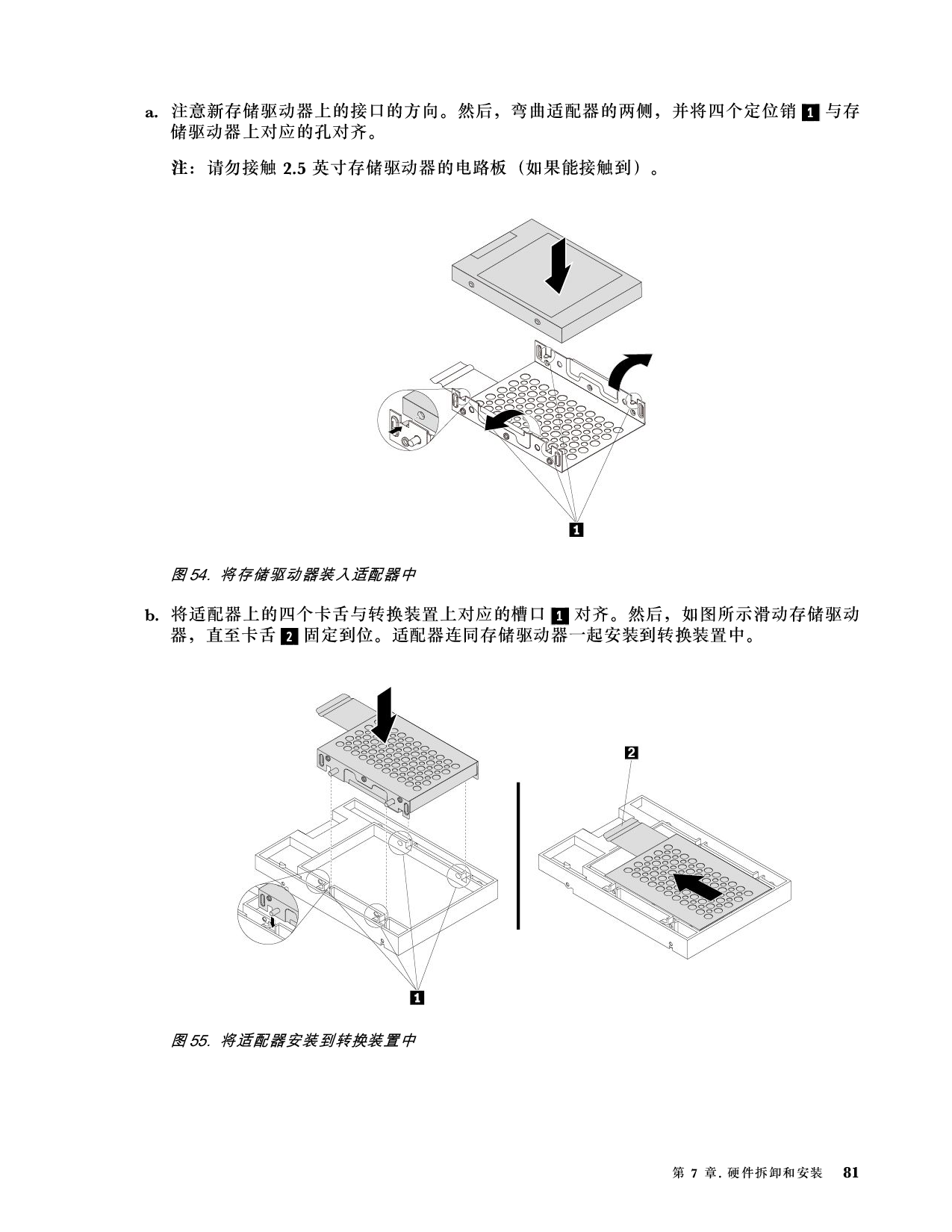 a. 注意新存储驱动器上的接口的方向。然后，弯曲适配器的两侧，并将四个定位销 1 与存储驱动器上对应的孔对齐。

注：请勿接触 2.5 英寸存储驱动器的电路板（如果能接触到）。

1

图 54. 将存储驱动器装入适配器中

b. 将适配器上的四个卡舌与转换装置上对应的槽口 1 对齐。然后，如图所示滑动存储驱动器，直至卡舌 2 固定到位。适配器连同存储驱动器一起安装到转换装置中。

2

1

图 55. 将适配器安装到转换装置中

第 7 章. 硬件拆卸和安装 81