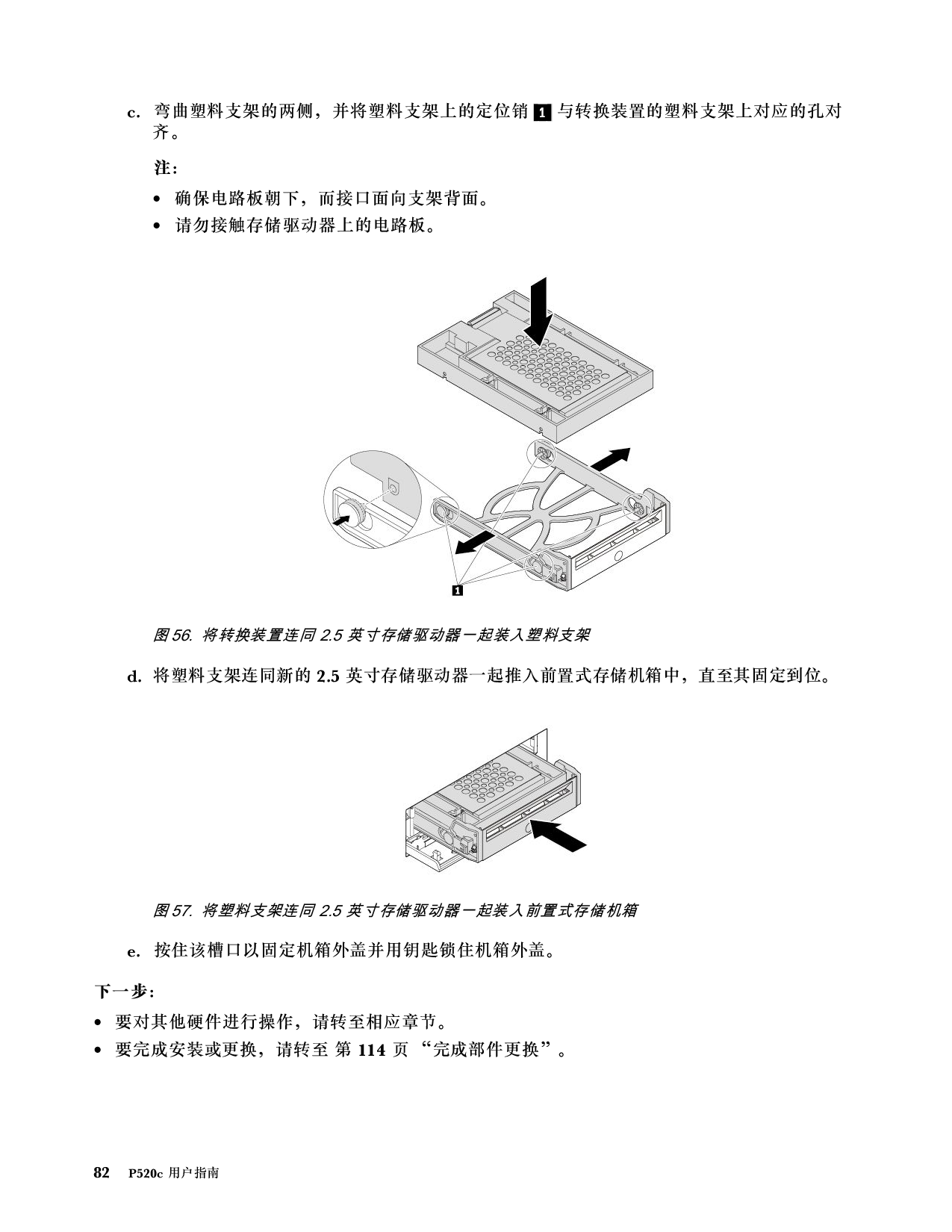 c. 弯曲塑料支架的两侧，并将塑料支架上的定位销 1 与转换装置的塑料支架上对应的孔对齐。

注：

• 确保电路板朝下，而接口面向支架背面。
• 请勿接触存储驱动器上的电路板。

1

图 56. 将转换装置连同 2.5 英寸存储驱动器一起装入塑料支架

d. 将塑料支架连同新的 2.5 英寸存储驱动器一起推入前置式存储机箱中，直至其固定到位。

图 57. 将塑料支架连同 2.5 英寸存储驱动器一起装入前置式存储机箱

e. 按住该槽口以固定机箱外盖并用钥匙锁住机箱外盖。

下一步：

• 要对其他硬件进行操作，请转至相应章节。
• 要完成安装或更换，请转至 第 114 页 “完成部件更换”。

82 P520c 用户指南