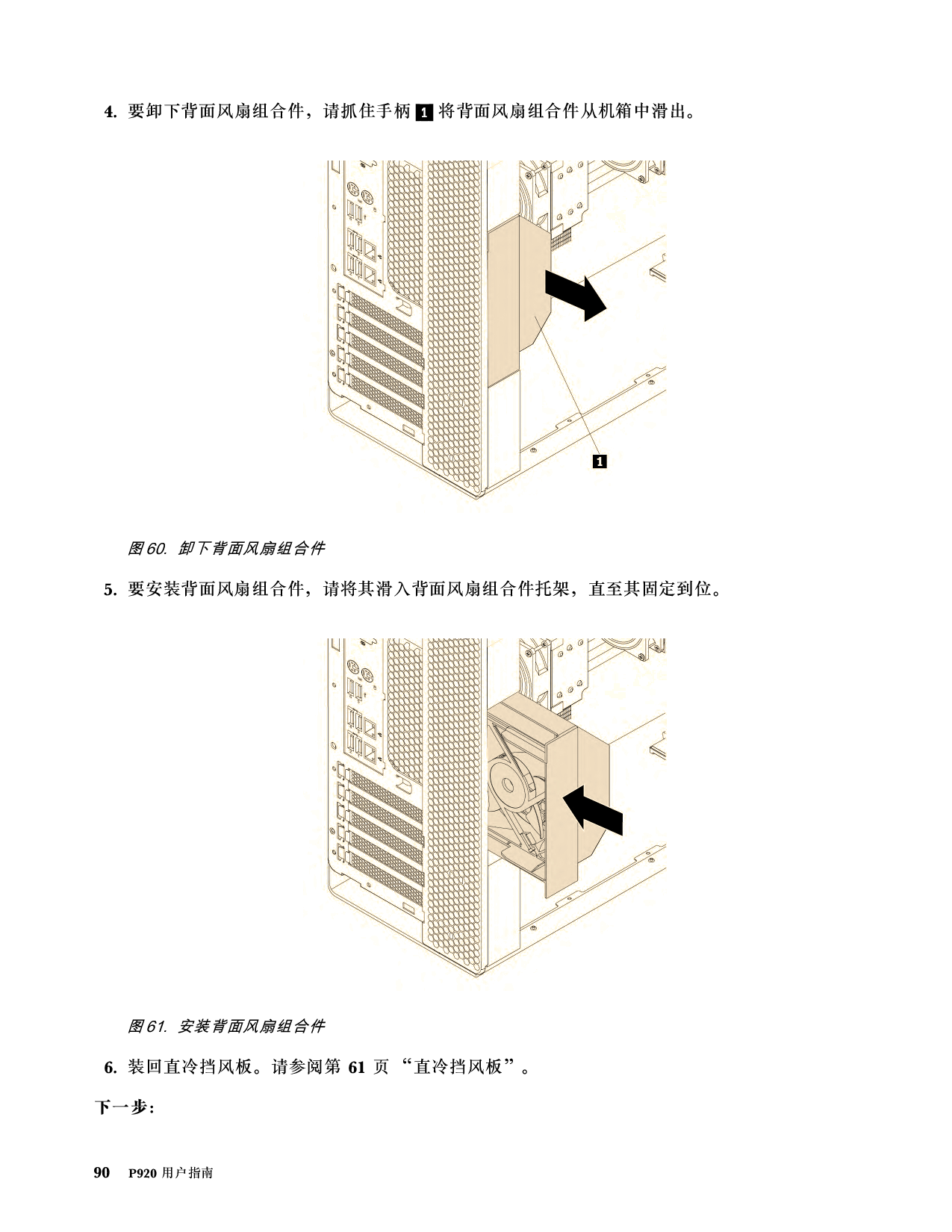 4. 要卸下背面风扇组合件，请抓住手柄 1 将背面风扇组合件从机箱中滑出。

1

图 60. 卸下背面风扇组合件

5. 要安装背面风扇组合件，请将其滑入背面风扇组合件托架，直至其固定到位。

图 61. 安装背面风扇组合件

6. 装回直冷挡风板。请参阅第 61 页 “直冷挡风板”。

下一步：

90 P920 用户指南