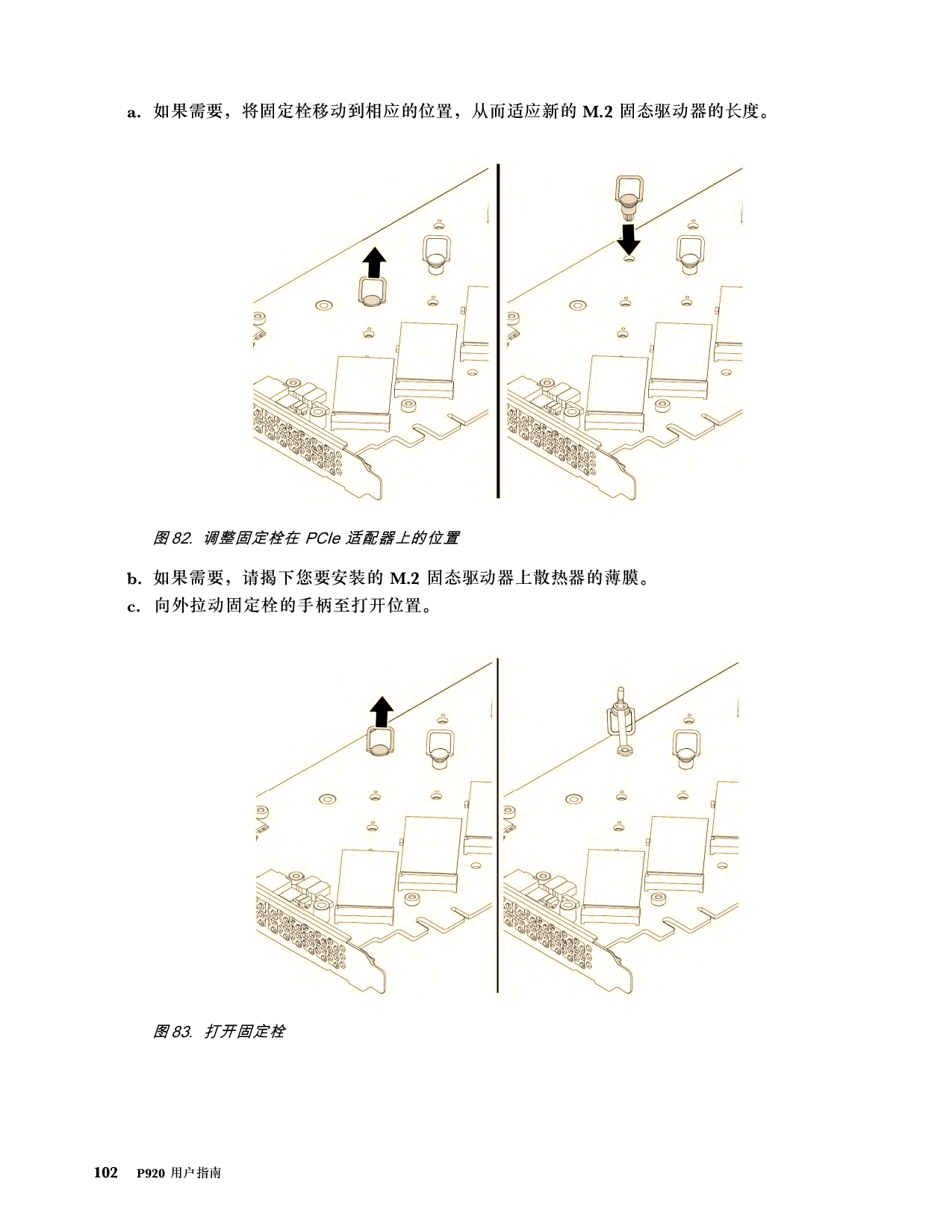 a. 如果需要，将固定栓移动到相应的位置，从而适应新的 M.2 固态驱动器的长度。

图 82. 调整固定栓在 PCIe 适配器上的位置

b. 如果需要，请揭下您要安装的 M.2 固态驱动器上散热器的薄膜。

c. 向外拉动固定栓的手柄至打开位置。

图 83. 打开固定栓

102 P920 用户指南