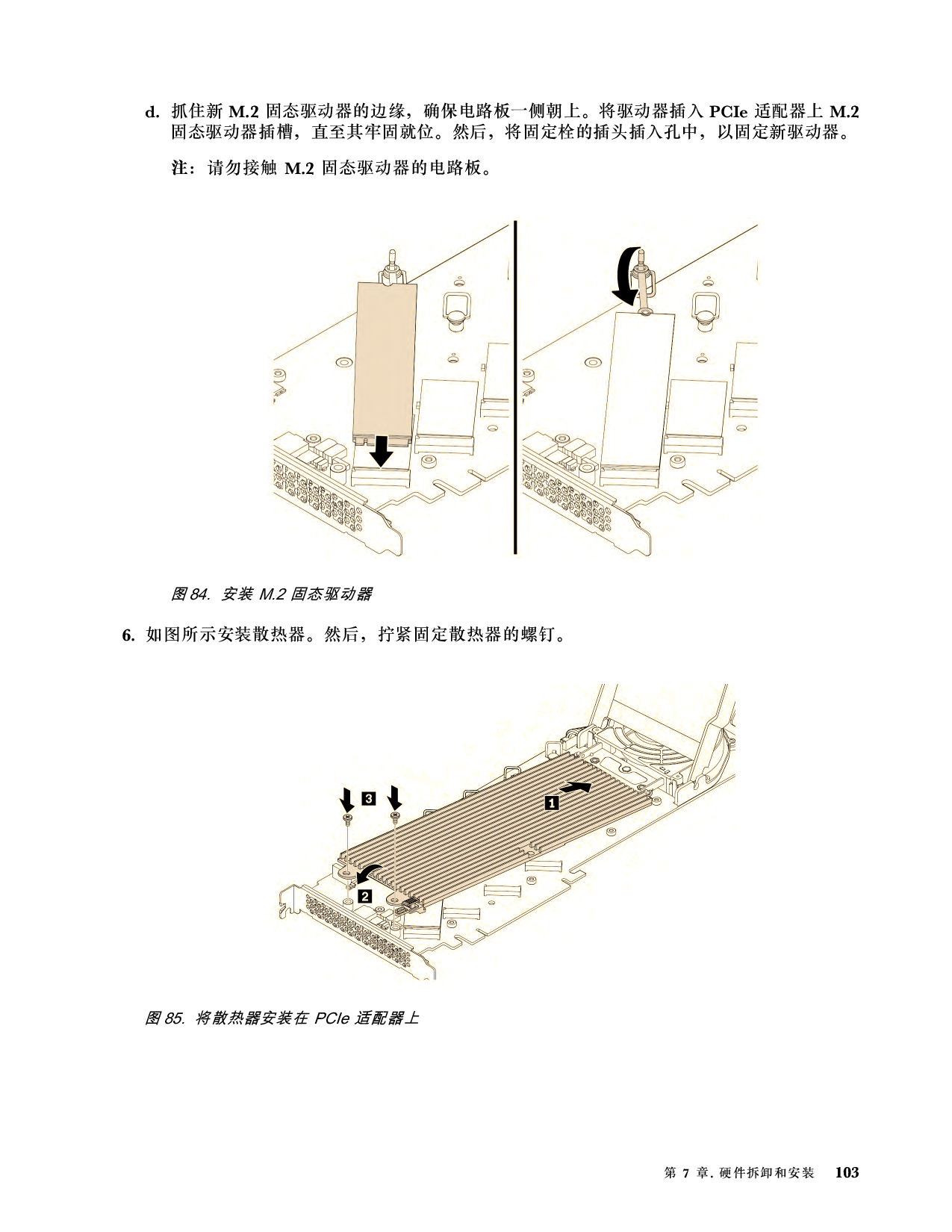 d. 抓住新 M.2 固态驱动器的边缘，确保电路板一侧朝上。将驱动器插入 PCIe 适配器上 M.2 固态驱动器插槽，直至其牢固就位。然后，将固定栓的插头插入孔中，以固定新驱动器。

注：请勿接触 M.2 固态驱动器的电路板。

图 84. 安装 M.2 固态驱动器

6. 如图所示安装散热器。然后，拧紧固定散热器的螺钉。

3

1

2

图 85. 将散热器安装在 PCIe 适配器上

第 7 章. 硬件拆卸和安装 103