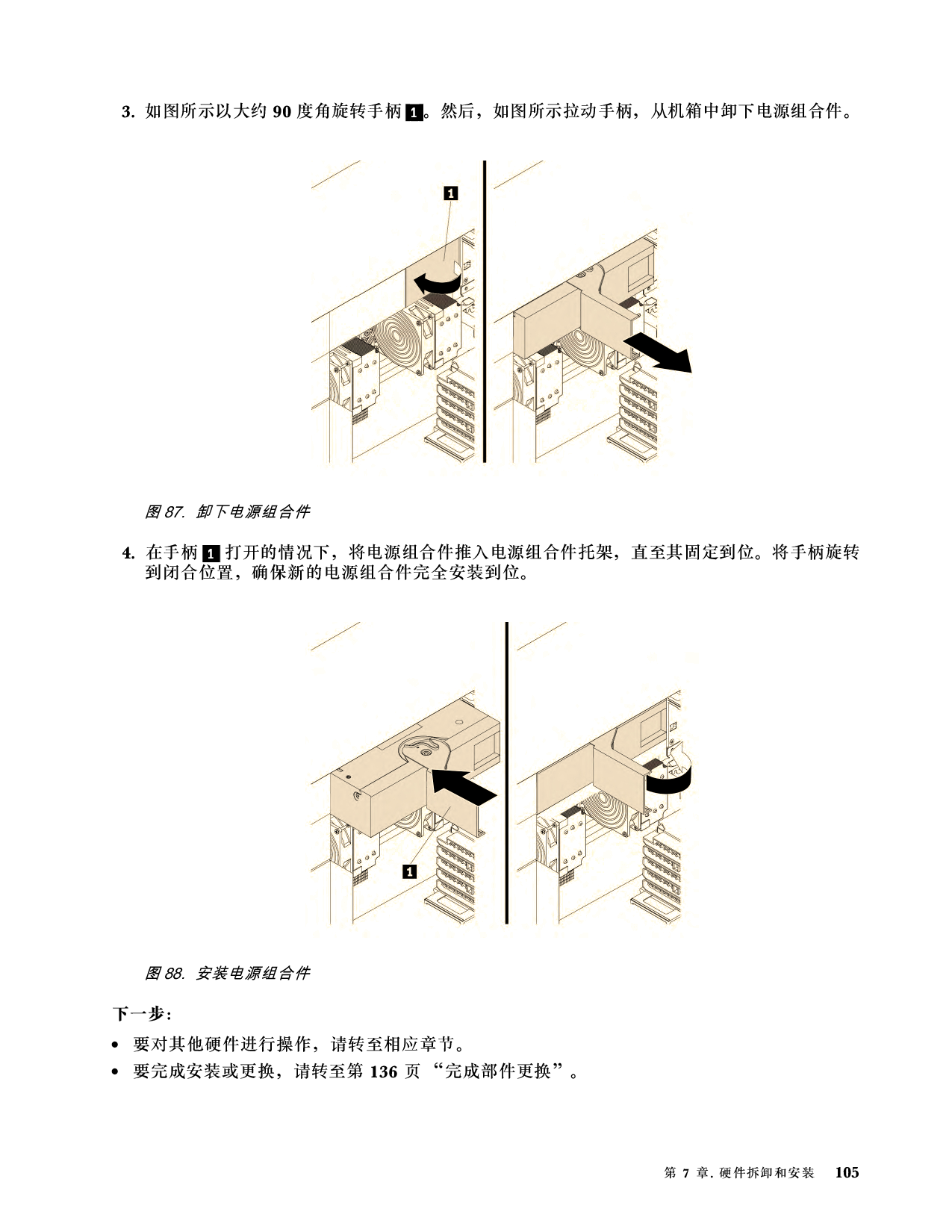 3. 如图所示以大约 90 度角旋转手柄 1。然后，如图所示拉动手柄，从机箱中卸下电源组合件。

1

图 87. 卸下电源组合件

4. 在手柄 1 打开的情况下，将电源组合件推入电源组合件托架，直至其固定到位。将手柄旋转到闭合位置，确保新的电源组合件完全安装到位。

1

图 88. 安装电源组合件

下一步：

• 要对其他硬件进行操作，请转至相应章节。
• 要完成安装或更换，请转至第 136 页 “完成部件更换”。

第 7 章. 硬件拆卸和安装 105