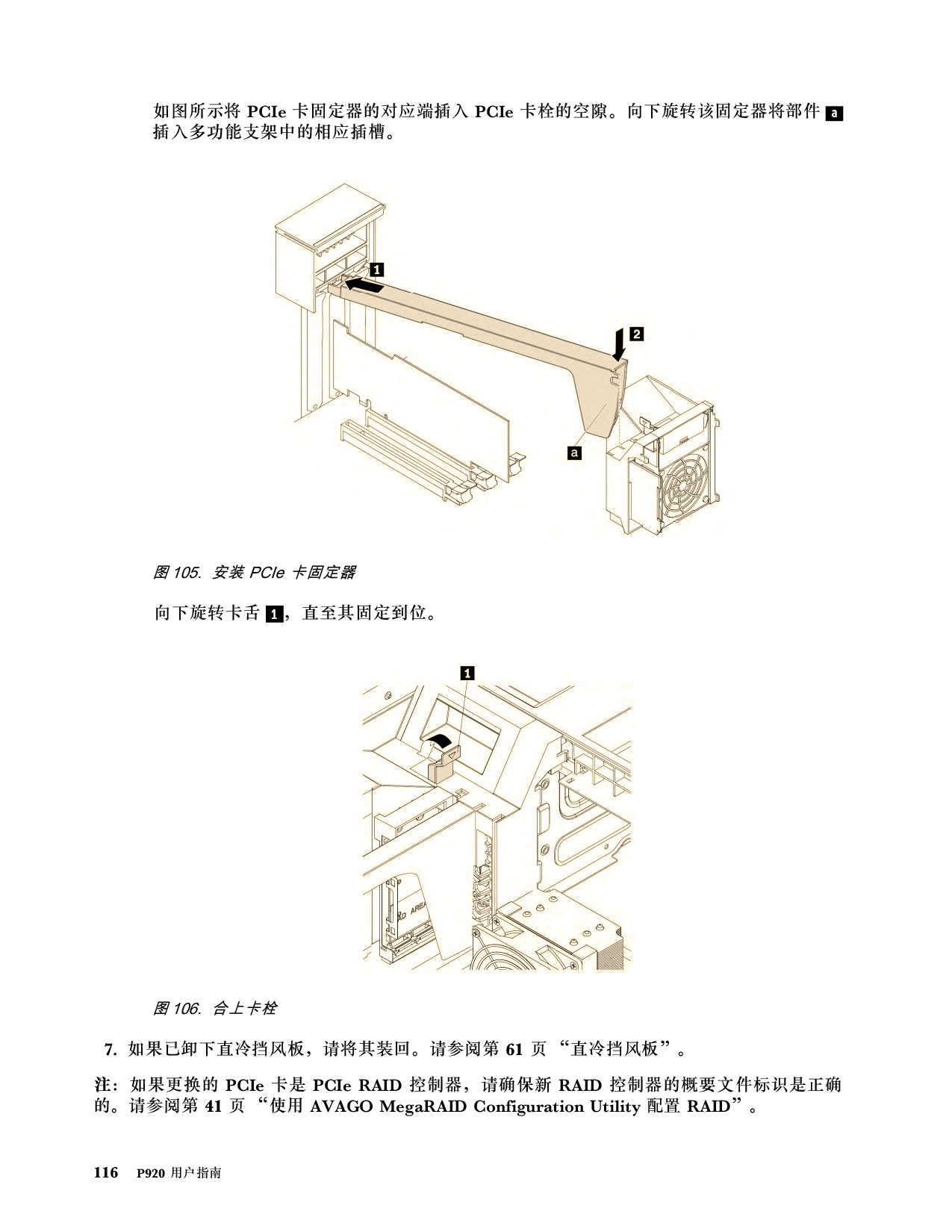 如图所示将 PCIe 卡固定器的对应端插入 PCIe 卡栓的空隙。向下旋转该固定器将部件 a 插入多功能支架中的相应插槽。

1

2

a

图 105. 安装 PCIe 卡固定器

向下旋转卡舌 1，直至其固定到位。

1

AREA

图 106. 合上卡栓

7. 如果已卸下直冷挡风板，请将其装回。请参阅第 61 页 “直冷挡风板”。

注：如果更换的 PCIe 卡是 PCIe RAID 控制器，请确保新 RAID 控制器的概要文件标识是正确的。请参阅第 41 页 “使用 AVAGO MegaRAID Configuration Utility 配置 RAID”。

116 P920 用户指南