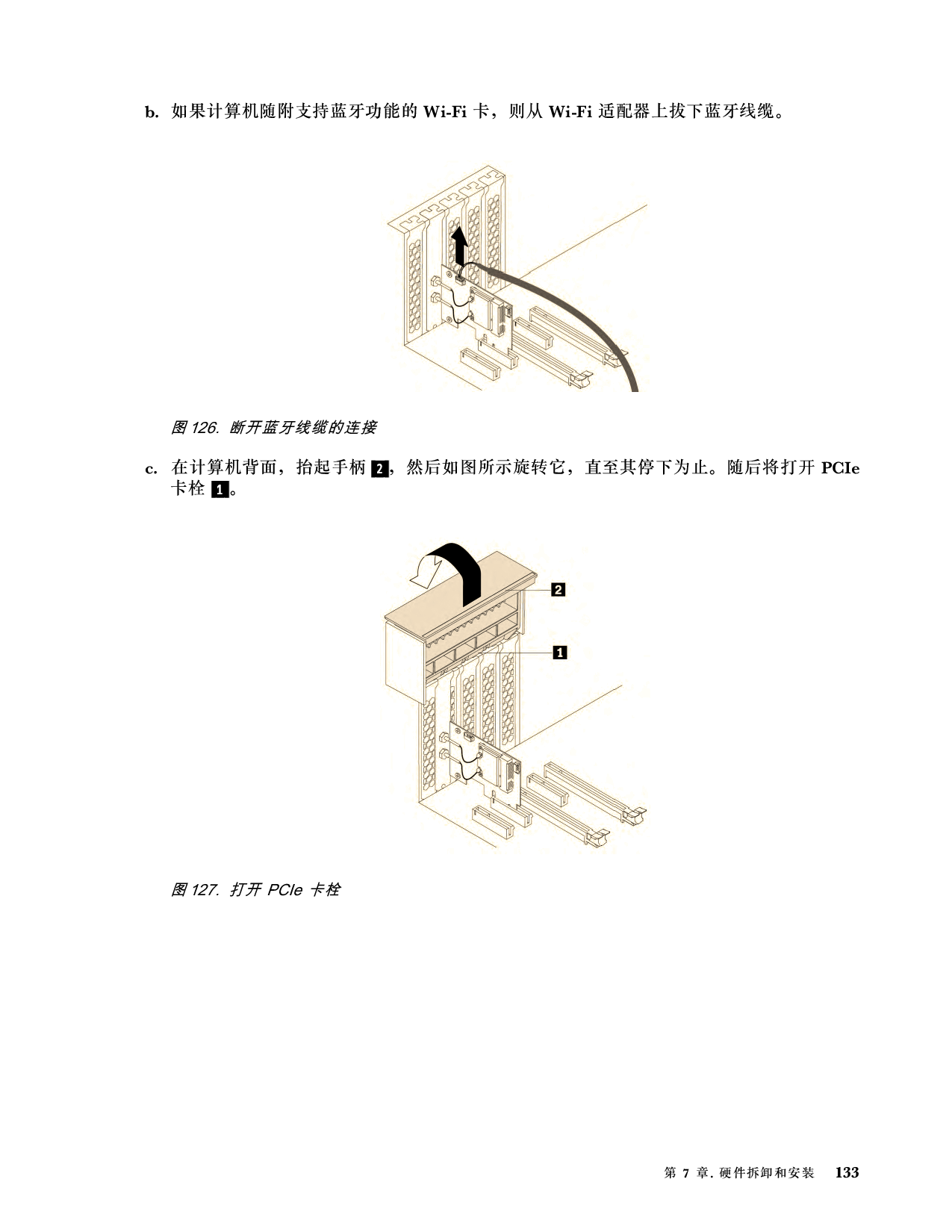 b. 如果计算机随附支持蓝牙功能的 Wi-Fi 卡，则从 Wi-Fi 适配器上拔下蓝牙线缆。

图 126. 断开蓝牙线缆的连接

c. 在计算机背面，抬起手柄 2，然后如图所示旋转它，直至其停下为止。随后将打开 PCIe 卡栓 1。

2

1

图 127. 打开 PCIe 卡栓

第 7 章. 硬件拆卸和安装 133