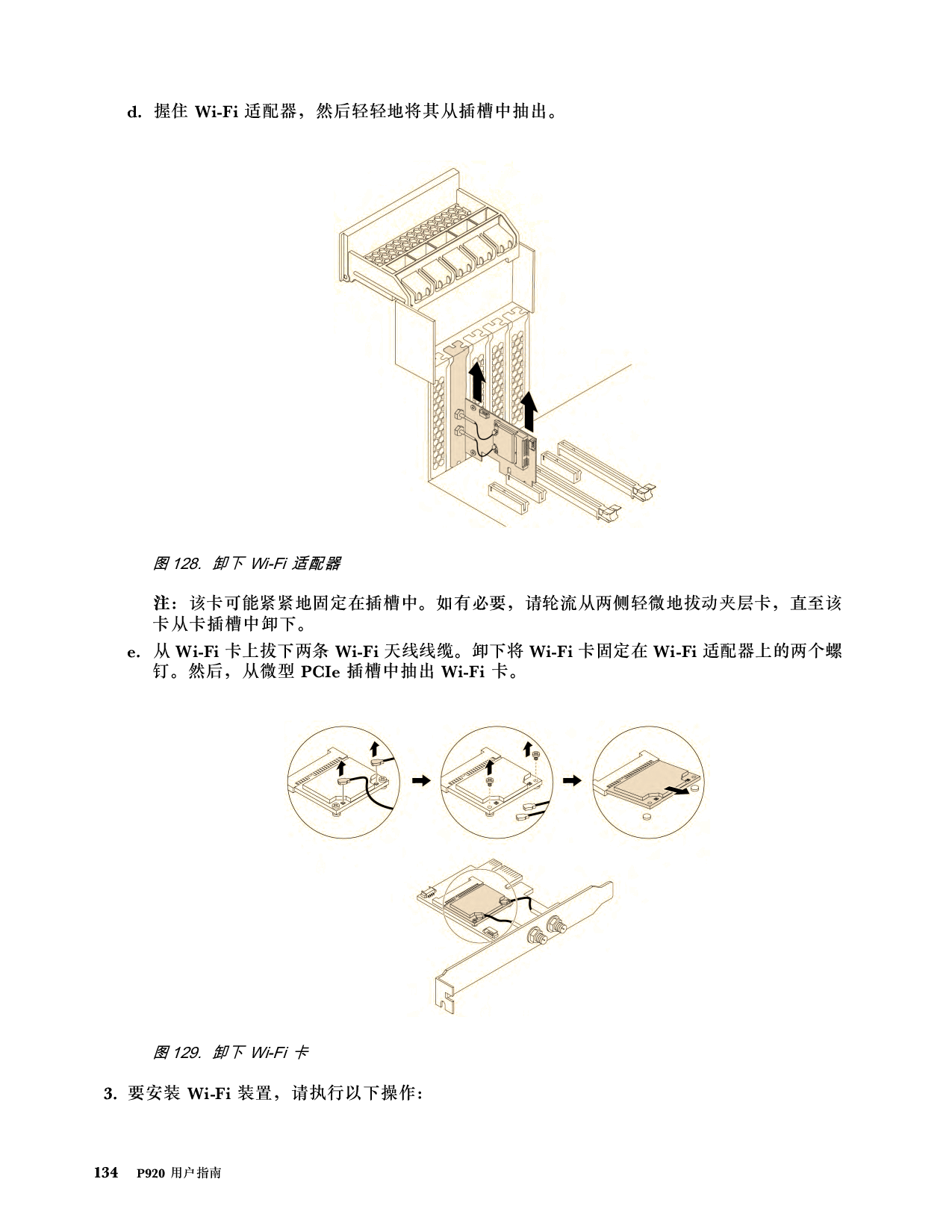 d. 握住 Wi-Fi 适配器，然后轻轻地将其从插槽中抽出。

图 128. 卸下 Wi-Fi 适配器

注：该卡可能紧紧地固定在插槽中。如有必要，请轮流从两侧轻微地拔动夹层卡，直至该卡从卡插槽中卸下。

e. 从 Wi-Fi 卡上拔下两条 Wi-Fi 天线线缆。卸下将 Wi-Fi 卡固定在 Wi-Fi 适配器上的两个螺钉。然后，从微型 PCIe 插槽中抽出 Wi-Fi 卡。

图 129. 卸下 Wi-Fi 卡

3. 要安装 Wi-Fi 装置，请执行以下操作：

134 P920 用户指南