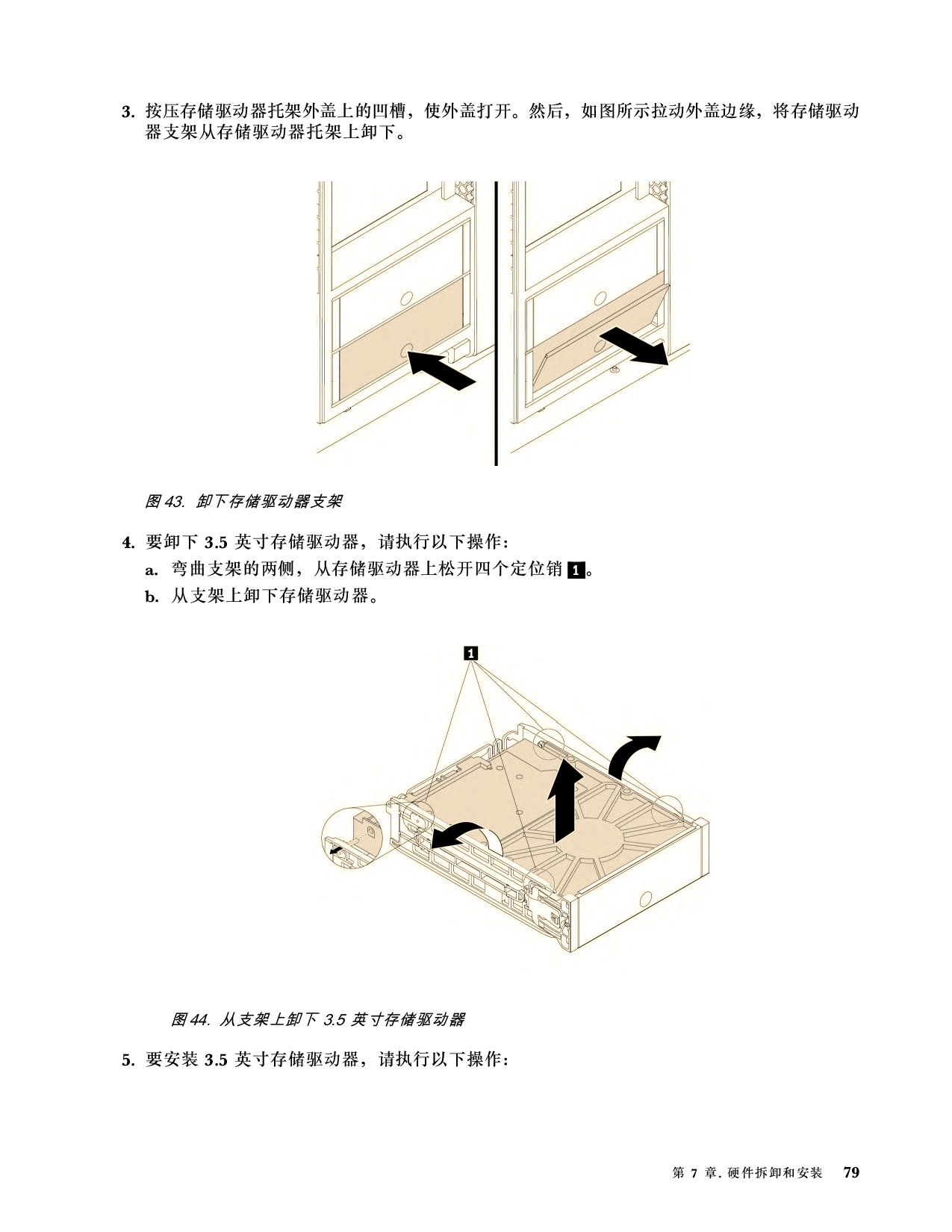 3. 按压存储驱动器托架外盖上的凹槽，使外盖打开。然后，如图所示拉动外盖边缘，将存储驱动器支架从存储驱动器托架上卸下。

图 43. 卸下存储驱动器支架

4. 要卸下 3.5 英寸存储驱动器，请执行以下操作：

a. 弯曲支架的两侧，从存储驱动器上松开四个定位销 1。

b. 从支架上卸下存储驱动器。

1

图 44. 从支架上卸下 3.5 英寸存储驱动器

5. 要安装 3.5 英寸存储驱动器，请执行以下操作：

第 7 章. 硬件拆卸和安装 79