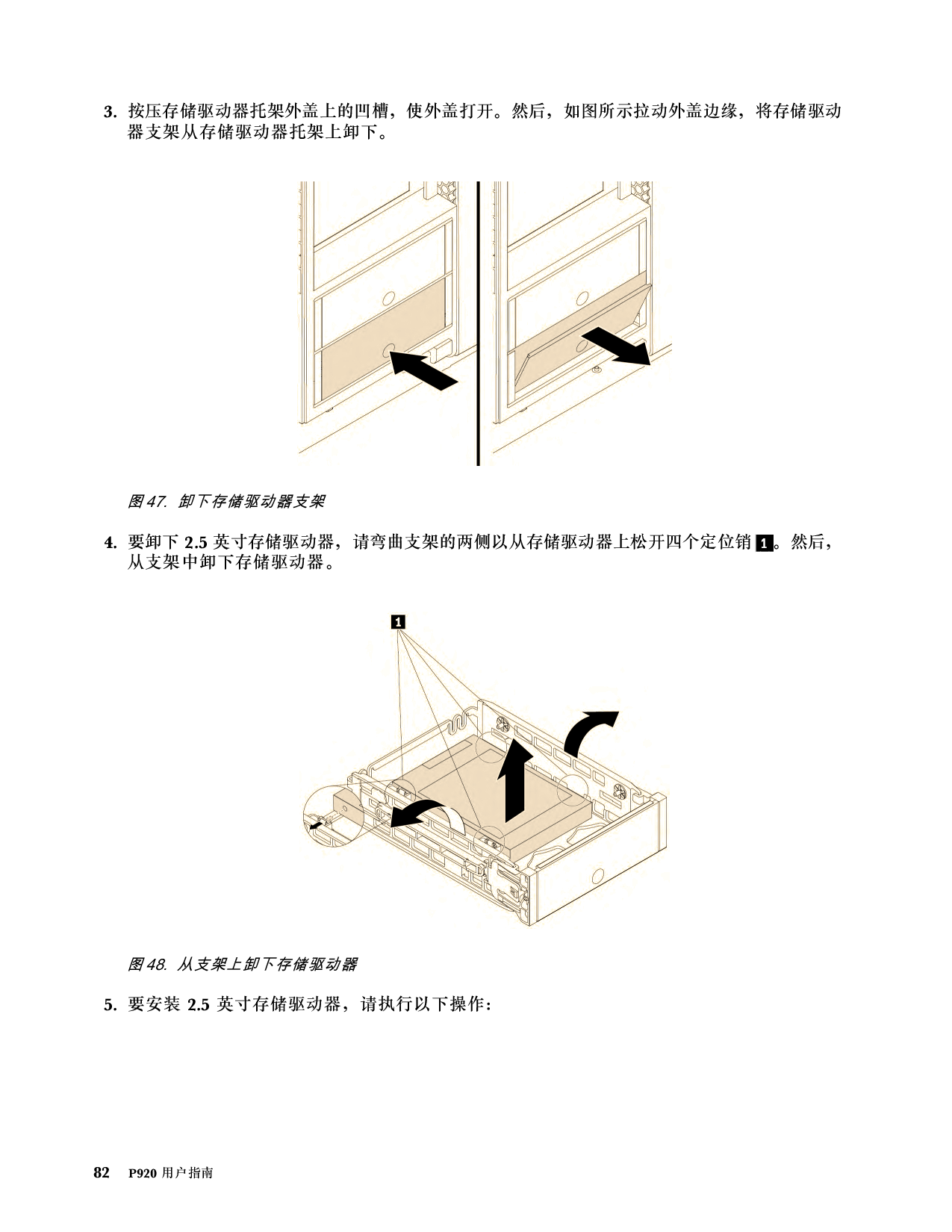 3. 按压存储驱动器托架外盖上的凹槽，使外盖打开。然后，如图所示拉动外盖边缘，将存储驱动器支架从存储驱动器托架上卸下。

图 47. 卸下存储驱动器支架

4. 要卸下 2.5 英寸存储驱动器，请弯曲支架的两侧以从存储驱动器上松开四个定位销 1。然后，从支架中卸下存储驱动器。

1

图 48. 从支架上卸下存储驱动器

5. 要安装 2.5 英寸存储驱动器，请执行以下操作：

82 P920 用户指南