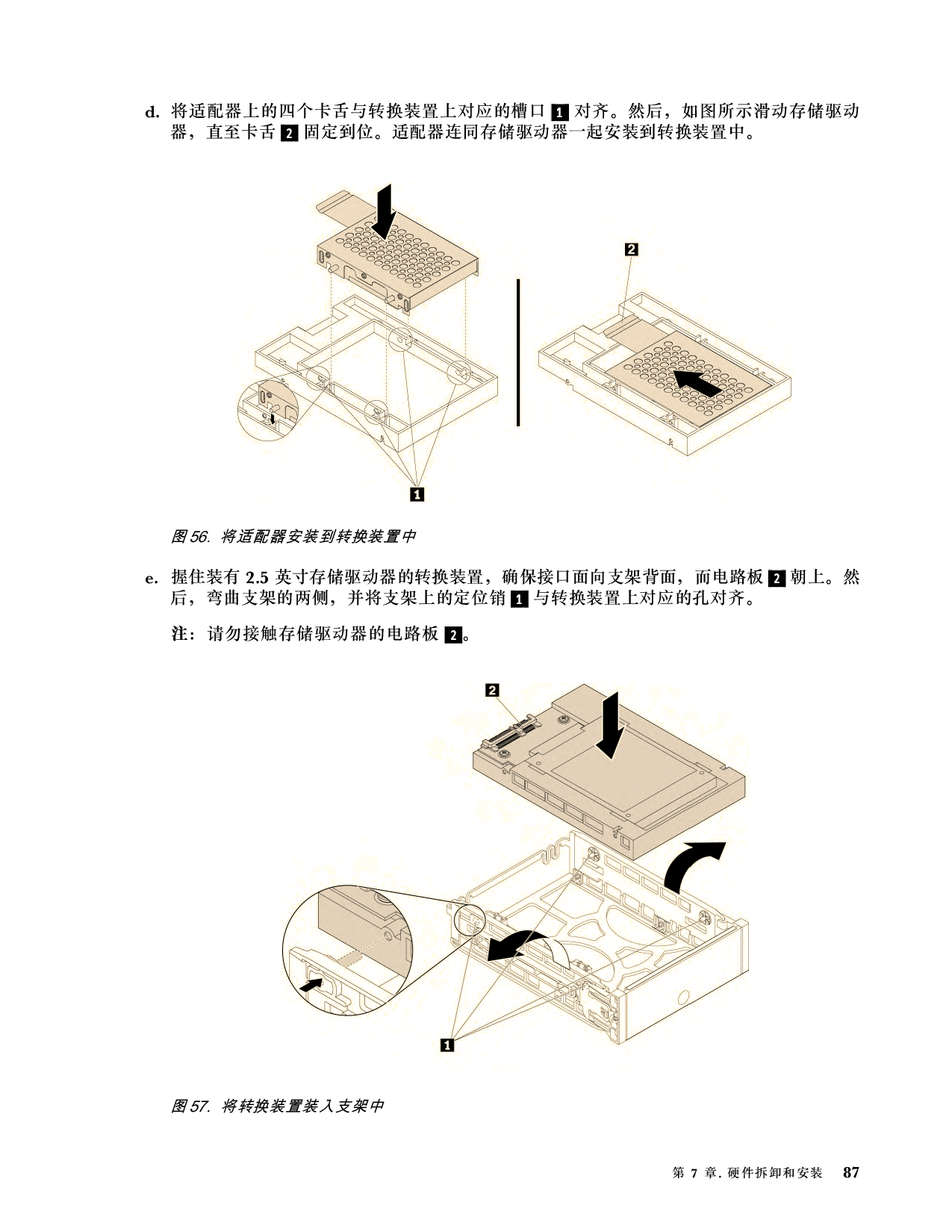 d. 将适配器上的四个卡舌与转换装置上对应的槽口 1 对齐。然后，如图所示滑动存储驱动器，直至卡舌 2 固定到位。适配器连同存储驱动器一起安装到转换装置中。

2

1

图 56. 将适配器安装到转换装置中

e. 握住装有 2.5 英寸存储驱动器的转换装置，确保接口面向支架背面，而电路板 2 朝上。然后，弯曲支架的两侧，并将支架上的定位销 1 与转换装置上对应的孔对齐。

注：请勿接触存储驱动器的电路板 2。

2

1

图 57. 将转换装置装入支架中

第 7 章. 硬件拆卸和安装 87