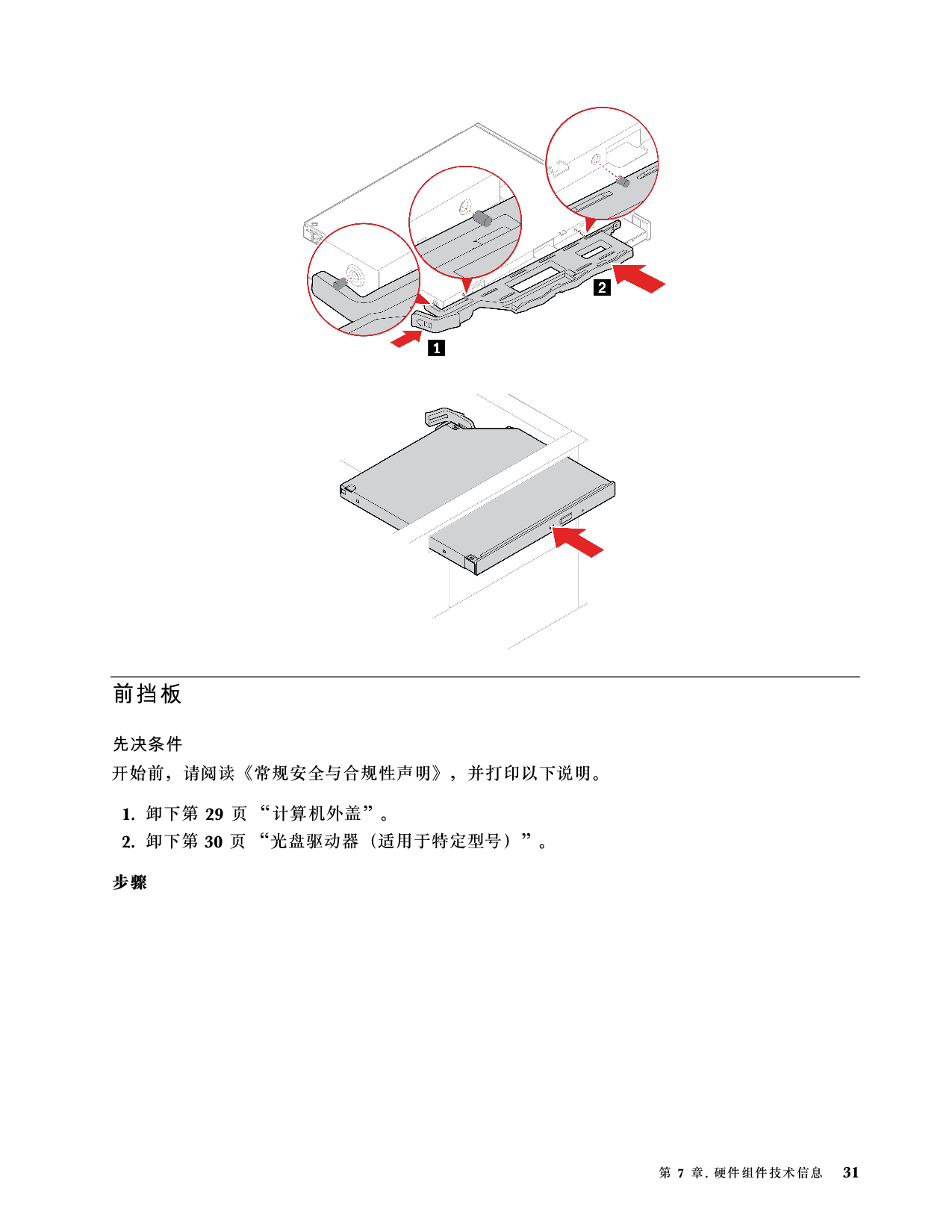 2

1

前挡板

先决条件

开始前，请阅读《常规安全与合规性声明》，并打印以下说明。

1. 卸下第 29 页 “计算机外盖”。
2. 卸下第 30 页 “光盘驱动器（适用于特定型号）”。

步骤

第 7 章. 硬件组件技术信息 31