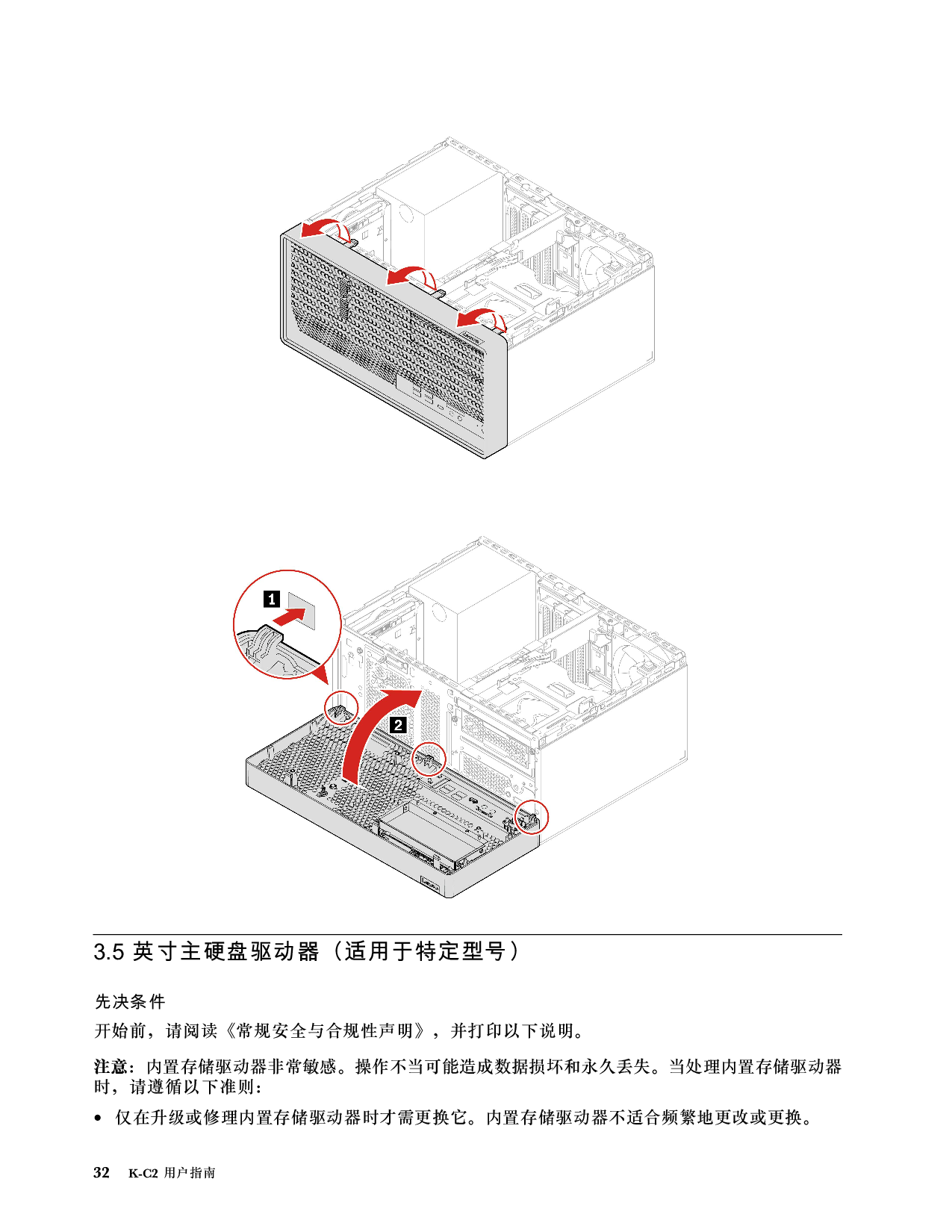 1

2

3.5 英寸主硬盘驱动器（适用于特定型号）

先决条件

开始前，请阅读《常规安全与合规性声明》，并打印以下说明。

注意：内置存储驱动器非常敏感。操作不当可能造成数据损坏和永久丢失。当处理内置存储驱动器时，请遵循以下准则：

• 仅在升级或修理内置存储驱动器时才需更换它。内置存储驱动器不适合频繁地更改或更换。

32 K-C2 用户指南