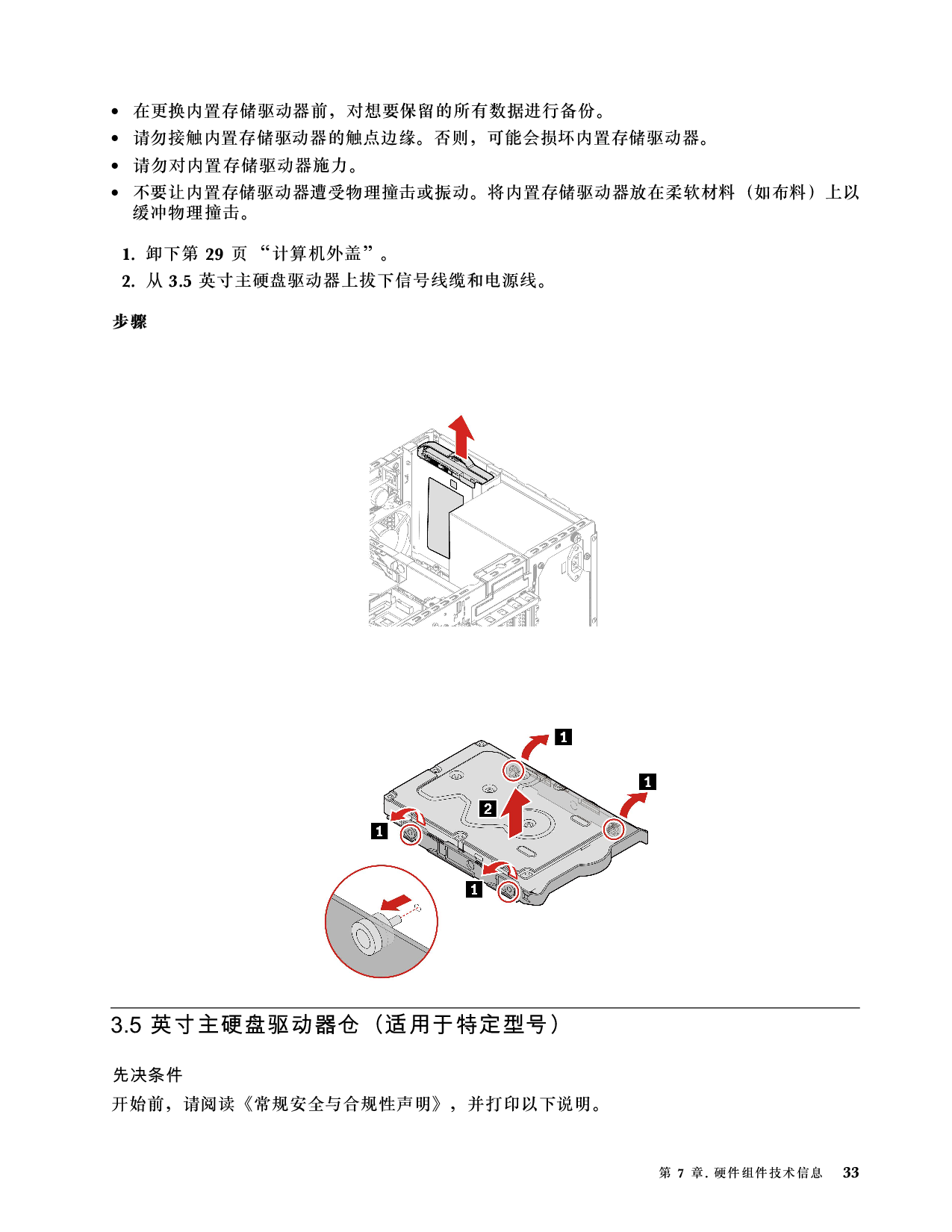 • 在更换内置存储驱动器前，对想要保留的所有数据进行备份。
• 请勿接触内置存储驱动器的触点边缘。否则，可能会损坏内置存储驱动器。
• 请勿对内置存储驱动器施力。
• 不要让内置存储驱动器遭受物理撞击或振动。将内置存储驱动器放在柔软材料（如布料）上以缓冲物理撞击。

1. 卸下第 29 页 “计算机外盖”。
2. 从 3.5 英寸主硬盘驱动器上拔下信号线缆和电源线。

步骤

1
1
2
1
1

3.5 英寸主硬盘驱动器仓（适用于特定型号）

先决条件

开始前，请阅读《常规安全与合规性声明》，并打印以下说明。

第 7 章. 硬件组件技术信息 33