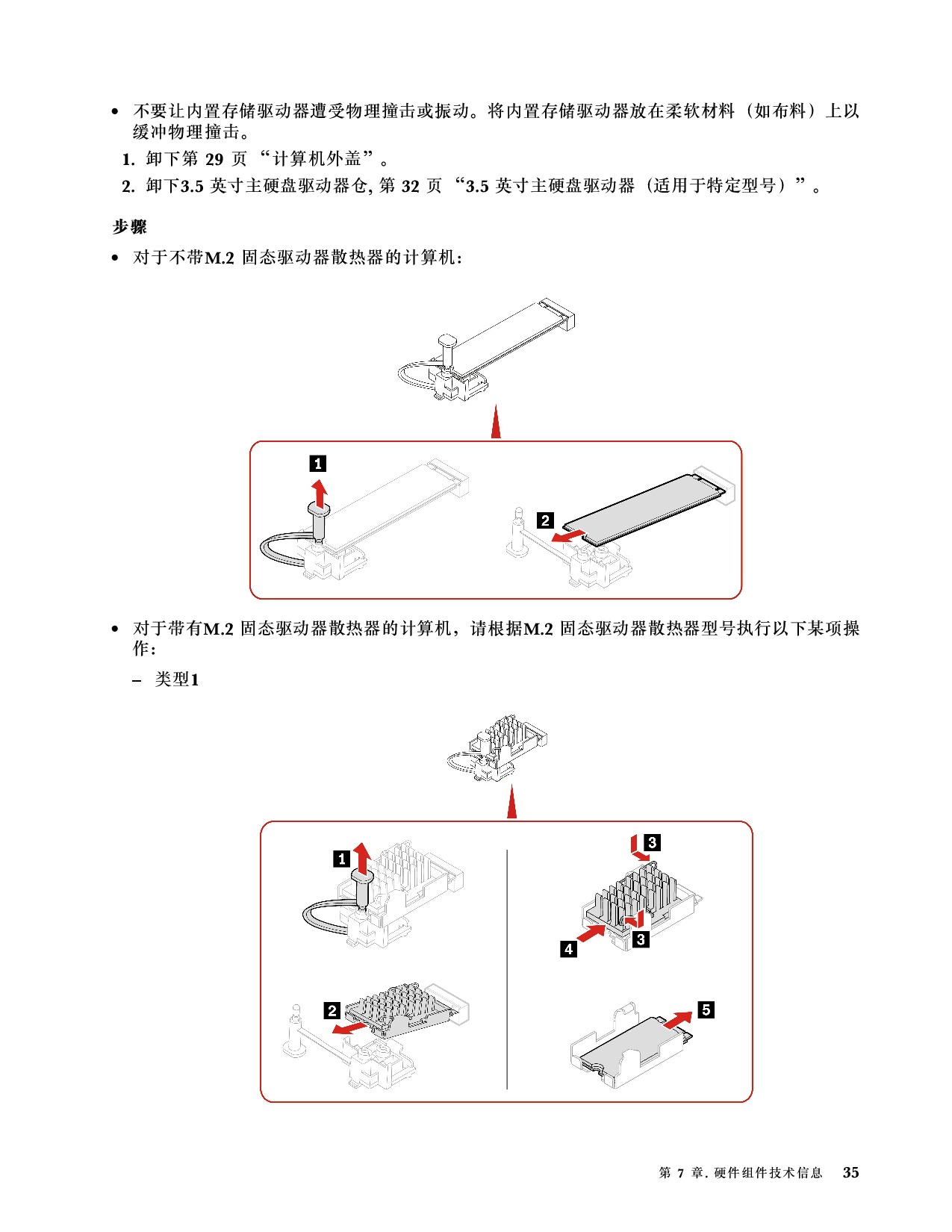 • 不要让内置存储驱动器遭受物理撞击或振动。将内置存储驱动器放在柔软材料（如布料）上以缓冲物理撞击。

1. 卸下第 29 页 “计算机外盖”。

2. 卸下3.5 英寸主硬盘驱动器仓, 第 32 页 “3.5 英寸主硬盘驱动器（适用于特定型号）”。

步骤

• 对于不带M.2 固态驱动器散热器的计算机：

1

2

• 对于带有M.2 固态驱动器散热器的计算机，请根据M.2 固态驱动器散热器型号执行以下某项操作：

– 类型1

1

3

3

4

2

5

第 7 章. 硬件组件技术信息 35