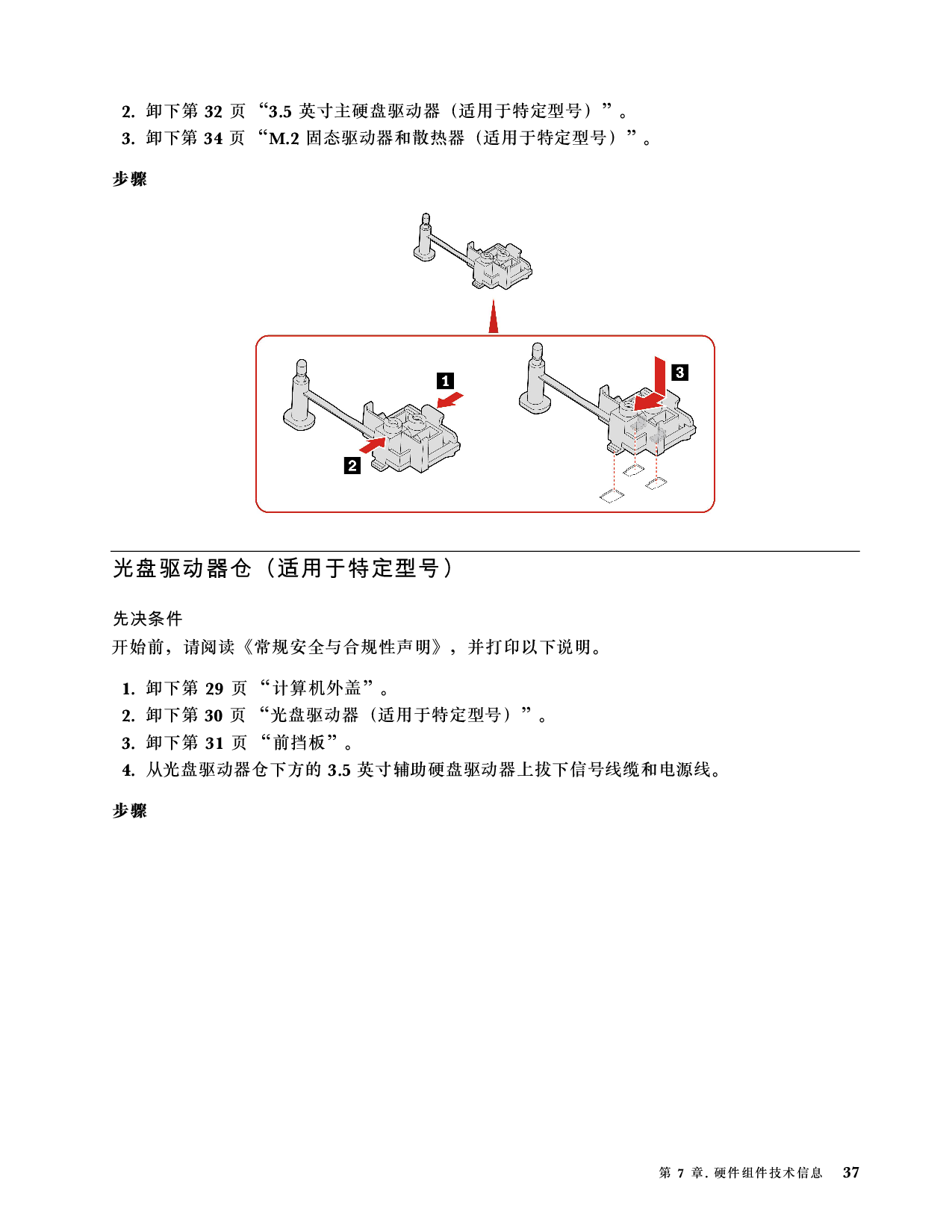 2. 卸下第 32 页 “3.5 英寸主硬盘驱动器（适用于特定型号）”。
3. 卸下第 34 页 “M.2 固态驱动器和散热器（适用于特定型号）”。

步骤

1

2

3

光盘驱动器仓（适用于特定型号）

先决条件

开始前，请阅读《常规安全与合规性声明》，并打印以下说明。

1. 卸下第 29 页 “计算机外盖”。
2. 卸下第 30 页 “光盘驱动器（适用于特定型号）”。
3. 卸下第 31 页 “前挡板”。
4. 从光盘驱动器仓下方的 3.5 英寸辅助硬盘驱动器上拔下信号线缆和电源线。

步骤

第 7 章. 硬件组件技术信息 37