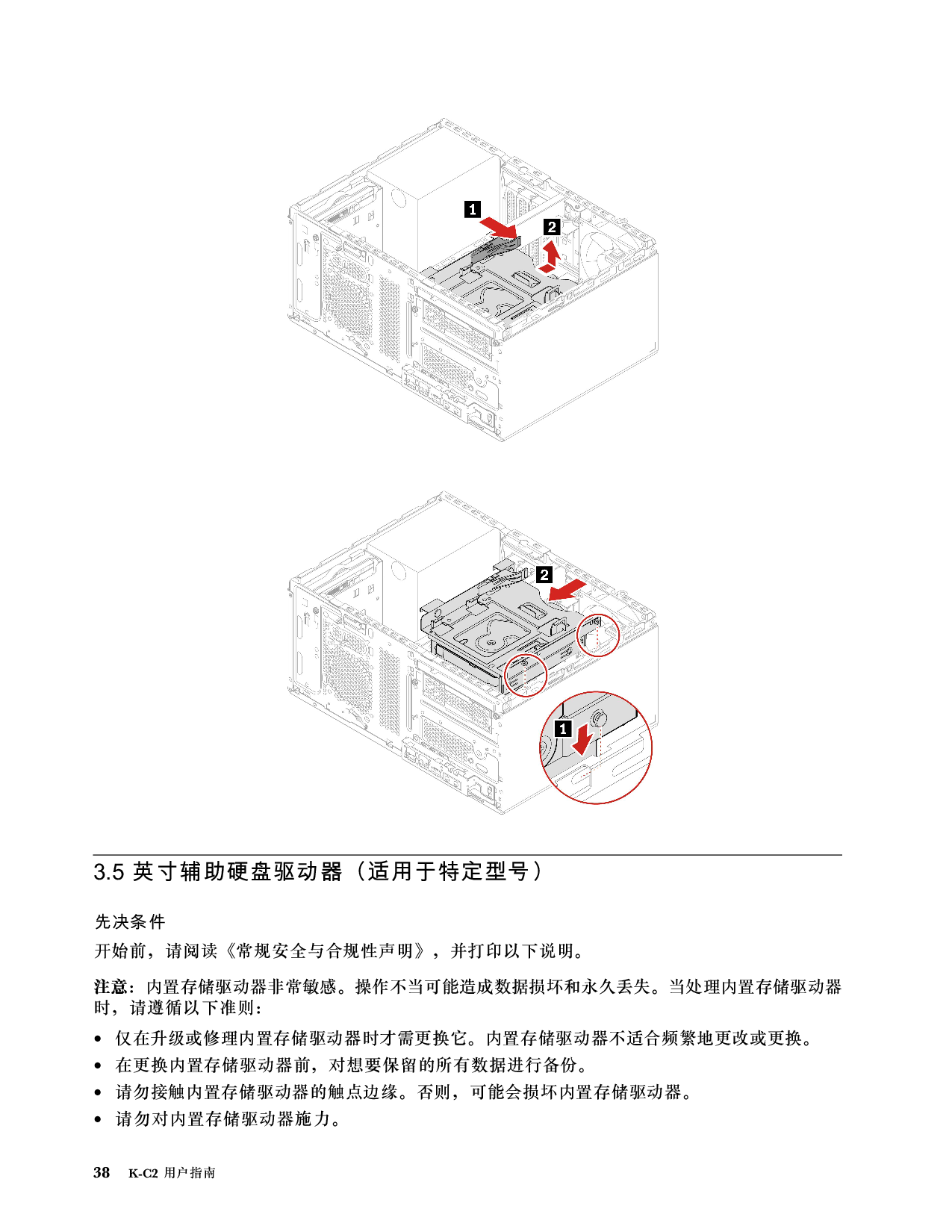 1

2

2

1

3.5 英寸辅助硬盘驱动器（适用于特定型号）

先决条件

开始前，请阅读《常规安全与合规性声明》，并打印以下说明。

注意：内置存储驱动器非常敏感。操作不当可能造成数据损坏和永久丢失。当处理内置存储驱动器时，请遵循以下准则：

• 仅在升级或修理内置存储驱动器时才需更换它。内置存储驱动器不适合频繁地更改或更换。
• 在更换内置存储驱动器前，对想要保留的所有数据进行备份。
• 请勿接触内置存储驱动器的触点边缘。否则，可能会损坏内置存储驱动器。
• 请勿对内置存储驱动器施力。

38 K-C2 用户指南