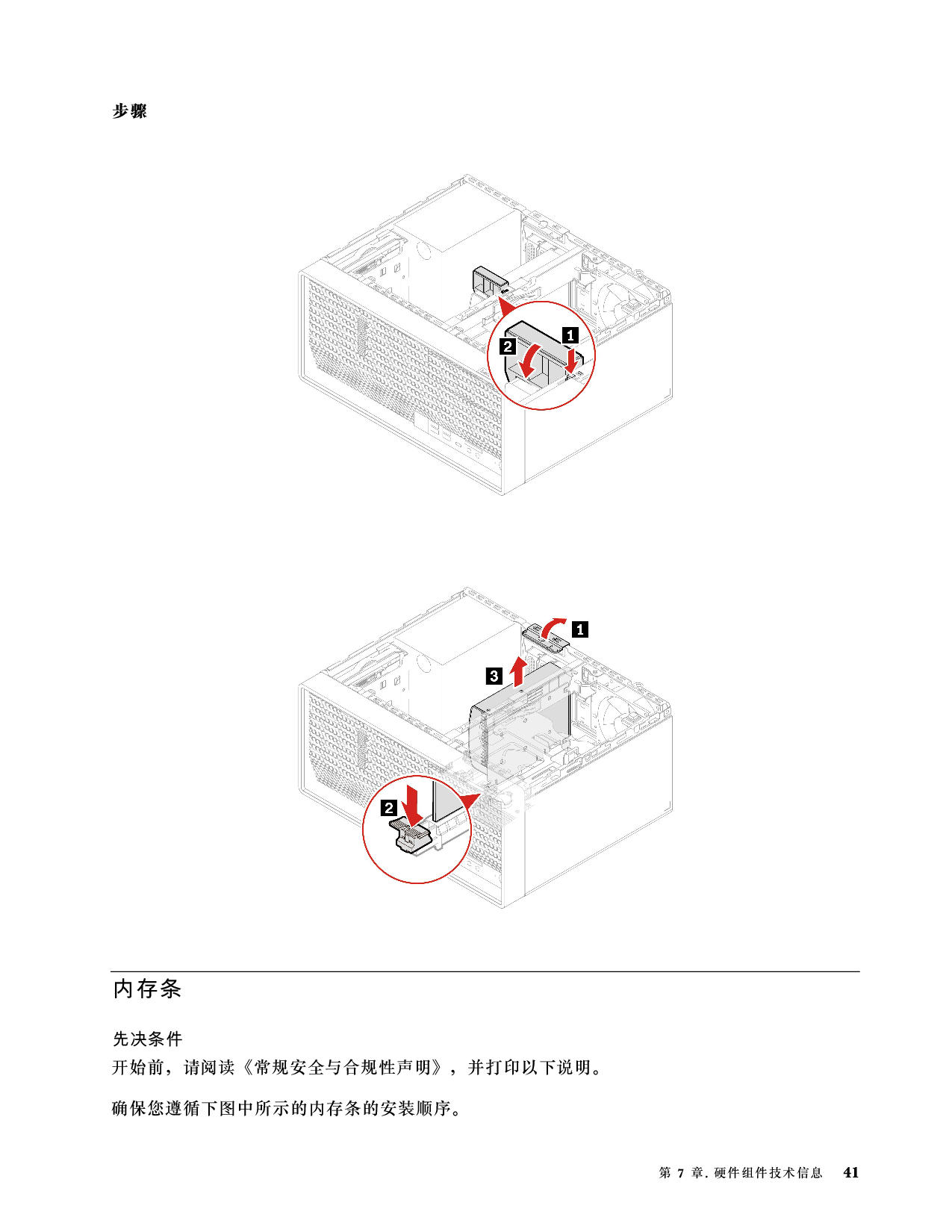 步骤

1

2

1

3

2

内存条

先决条件

开始前，请阅读《常规安全与合规性声明》，并打印以下说明。

确保您遵循下图中所示的内存条的安装顺序。

第 7 章. 硬件组件技术信息 41