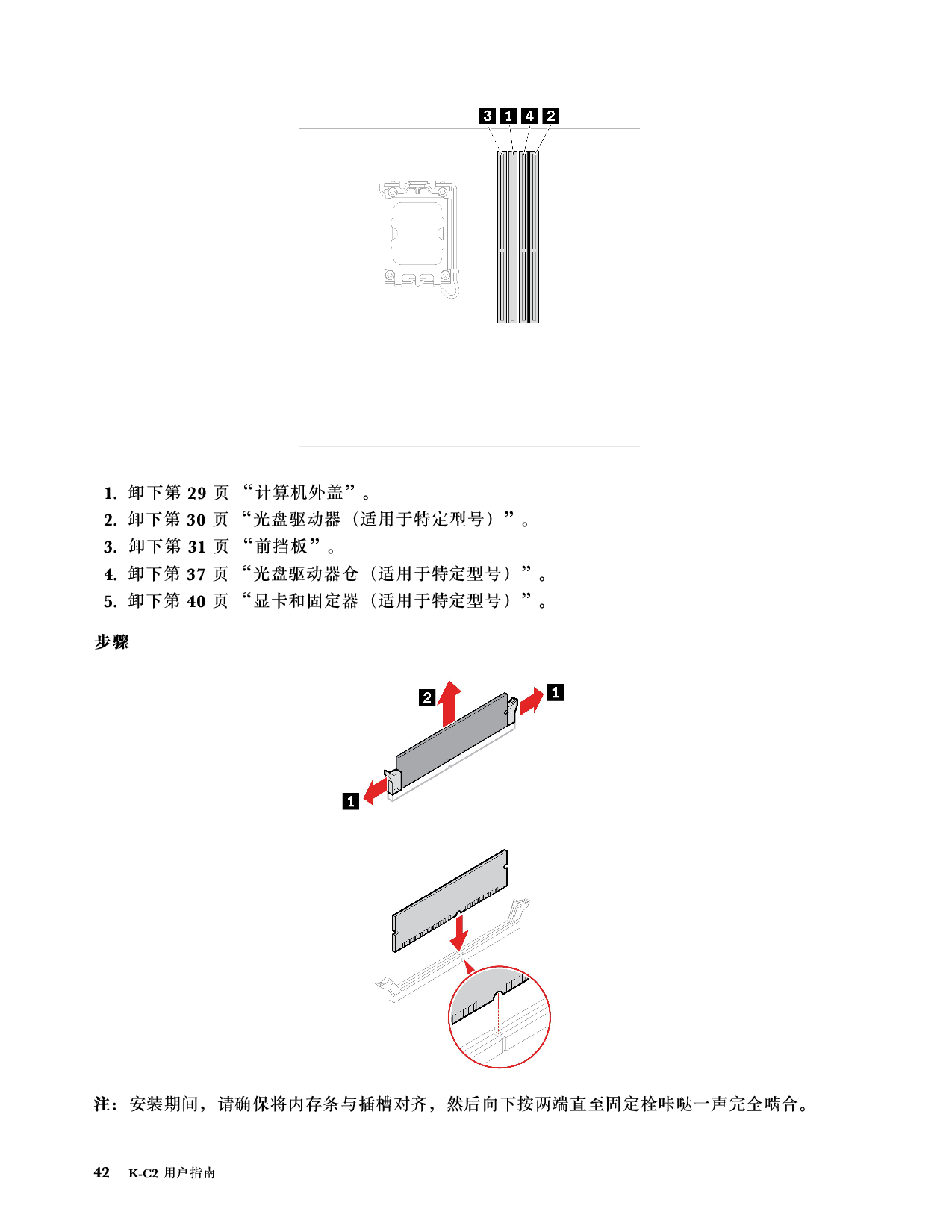 3 1 4 2

1. 卸下第 29 页 “计算机外盖”。
2. 卸下第 30 页 “光盘驱动器（适用于特定型号）”。
3. 卸下第 31 页 “前挡板”。
4. 卸下第 37 页 “光盘驱动器仓（适用于特定型号）”。
5. 卸下第 40 页 “显卡和固定器（适用于特定型号）”。

步骤

2 1 1

注：安装期间，请确保将内存条与插槽对齐，然后向下按两端直至固定栓咔哒一声完全啮合。

42 K-C2 用户指南