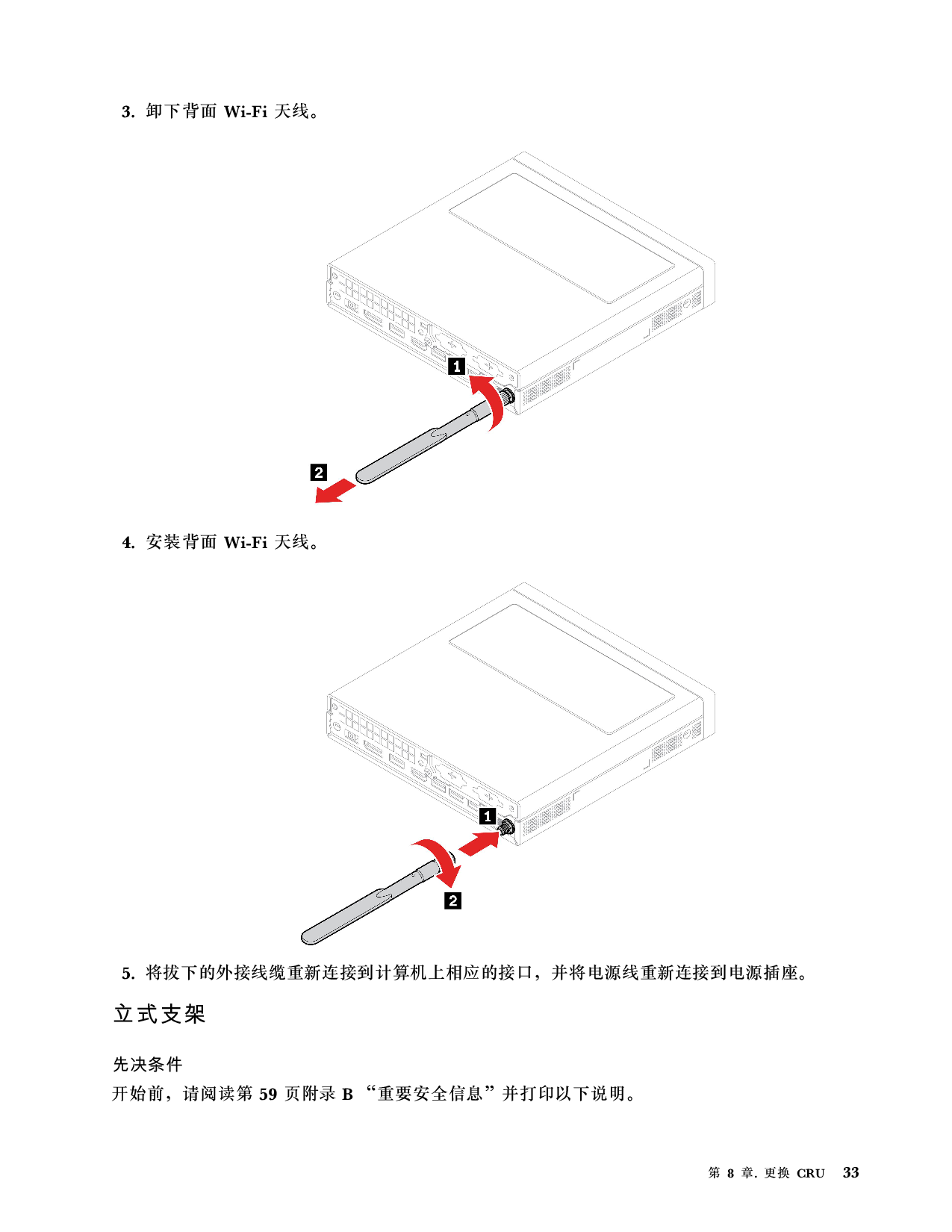 3. 卸下背面 Wi-Fi 天线。

1

2

4. 安装背面 Wi-Fi 天线。

1

2

5. 将拔下的外接线缆重新连接到计算机上相应的接口，并将电源线重新连接到电源插座。

立式支架

先决条件

开始前，请阅读第 59 页附录 B “重要安全信息”并打印以下说明。

第 8 章. 更换 CRU 33