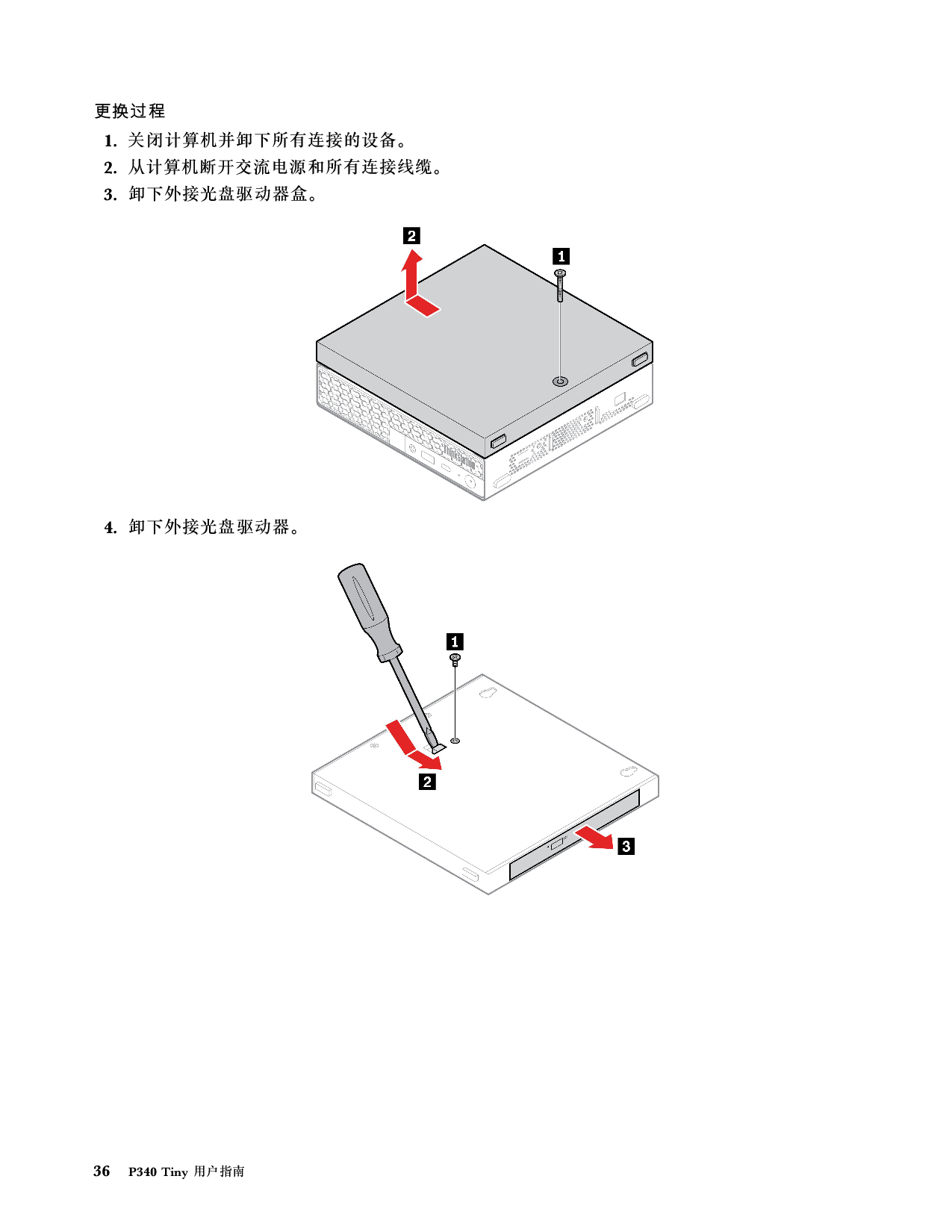 更换过程

1. 关闭计算机并卸下所有连接的设备。

2. 从计算机断开交流电源和所有连接线缆。

3. 卸下外接光盘驱动器盒。

2

1

4. 卸下外接光盘驱动器。

1

2

3

36 P340 Tiny 用户指南