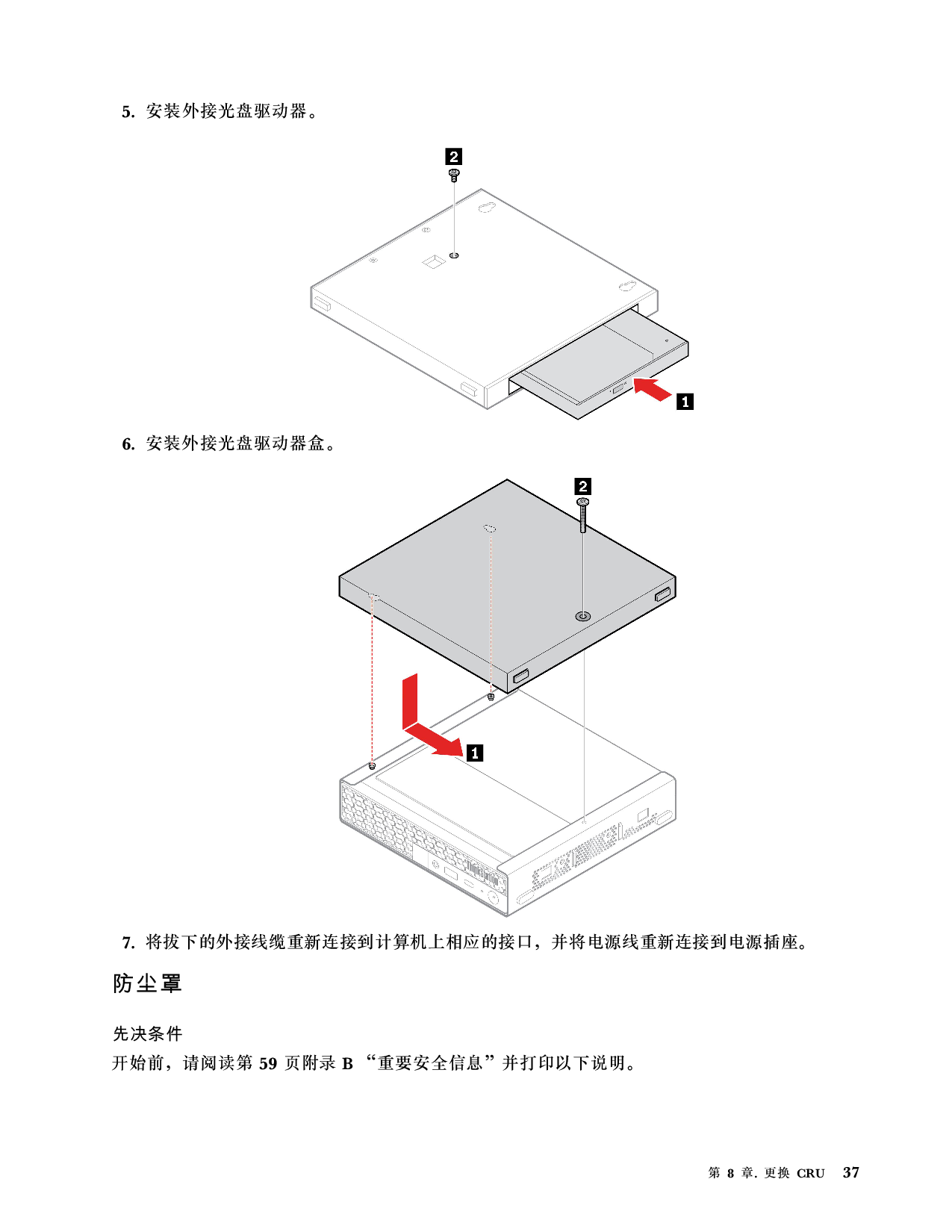 5. 安装外接光盘驱动器。

2

1

6. 安装外接光盘驱动器盒。

2

1

7. 将拔下的外接线缆重新连接到计算机上相应的接口，并将电源线重新连接到电源插座。

防尘罩

先决条件

开始前，请阅读第 59 页附录 B “重要安全信息”并打印以下说明。

第 8 章. 更换 CRU 37