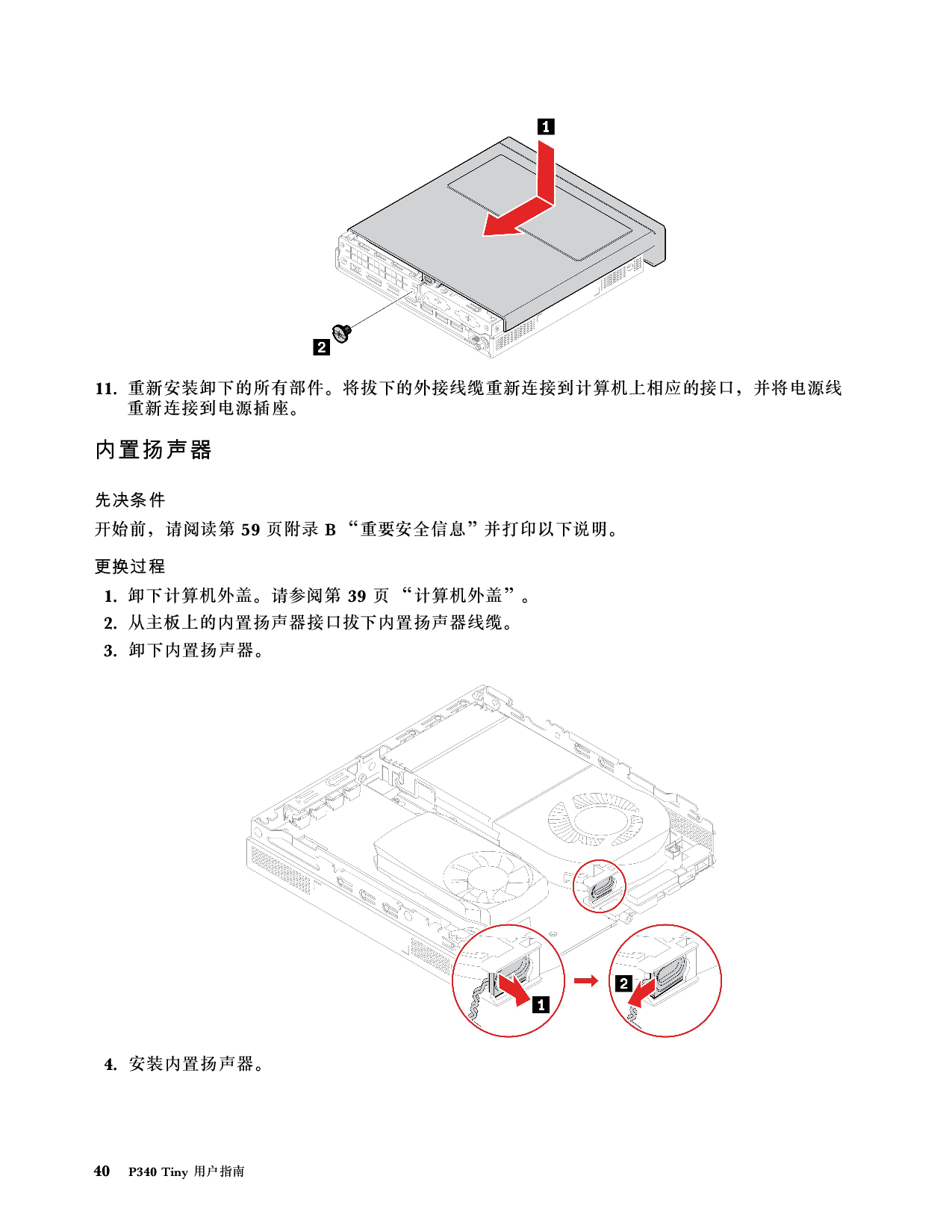 1

2

11. 重新安装卸下的所有部件。将拔下的外接线缆重新连接到计算机上相应的接口，并将电源线重新连接到电源插座。

内置扬声器

先决条件

开始前，请阅读第 59 页附录 B “重要安全信息”并打印以下说明。

更换过程

1. 卸下计算机外盖。请参阅第 39 页 “计算机外盖”。
2. 从主板上的内置扬声器接口拔下内置扬声器线缆。
3. 卸下内置扬声器。

1

2

4. 安装内置扬声器。

40 P340 Tiny 用户指南