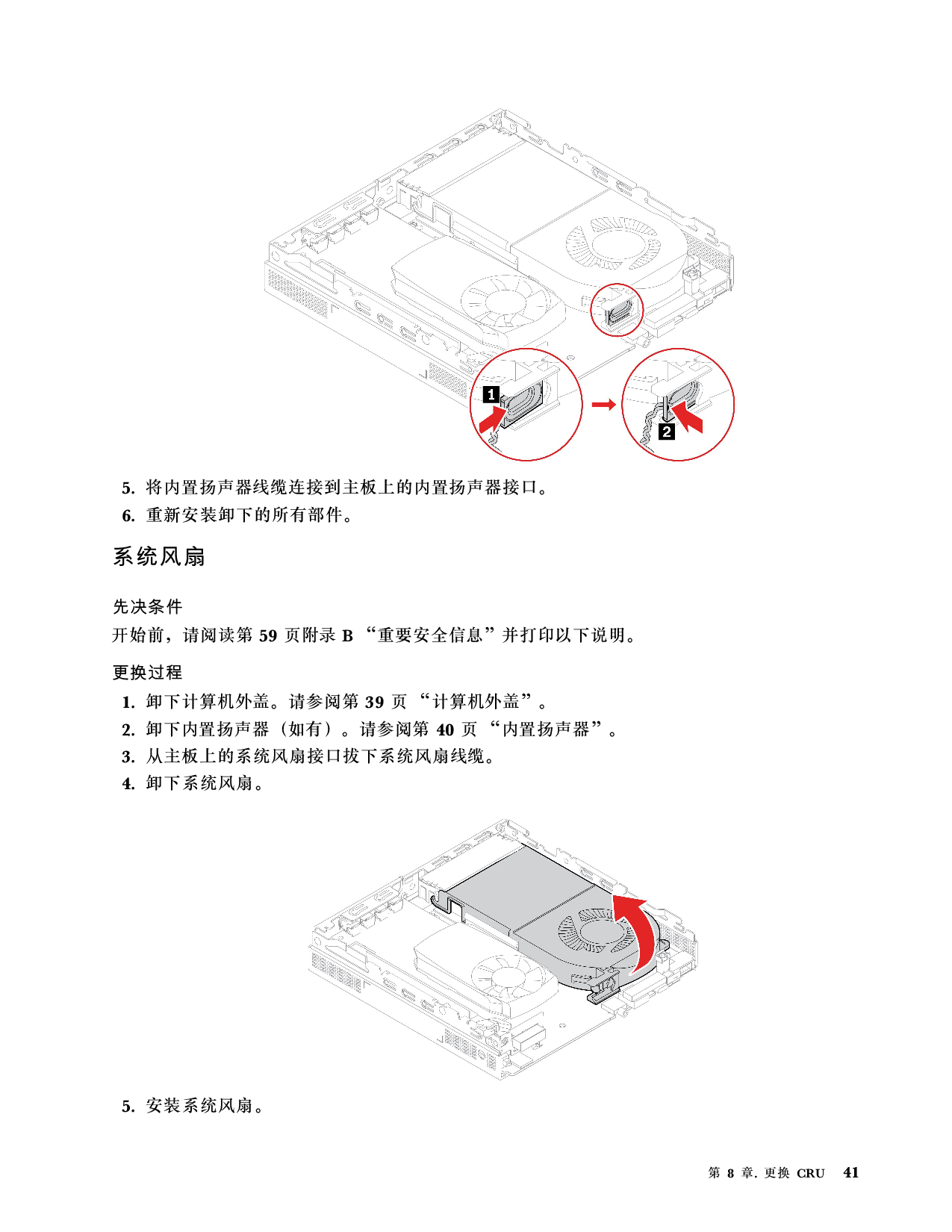 1

2

5. 将内置扬声器线缆连接到主板上的内置扬声器接口。

6. 重新安装卸下的所有部件。

系统风扇

先决条件

开始前，请阅读第 59 页附录 B “重要安全信息”并打印以下说明。

更换过程

1. 卸下计算机外盖。请参阅第 39 页 “计算机外盖”。

2. 卸下内置扬声器（如有）。请参阅第 40 页 “内置扬声器”。

3. 从主板上的系统风扇接口拔下系统风扇线缆。

4. 卸下系统风扇。

5. 安装系统风扇。

第 8 章. 更换 CRU 41