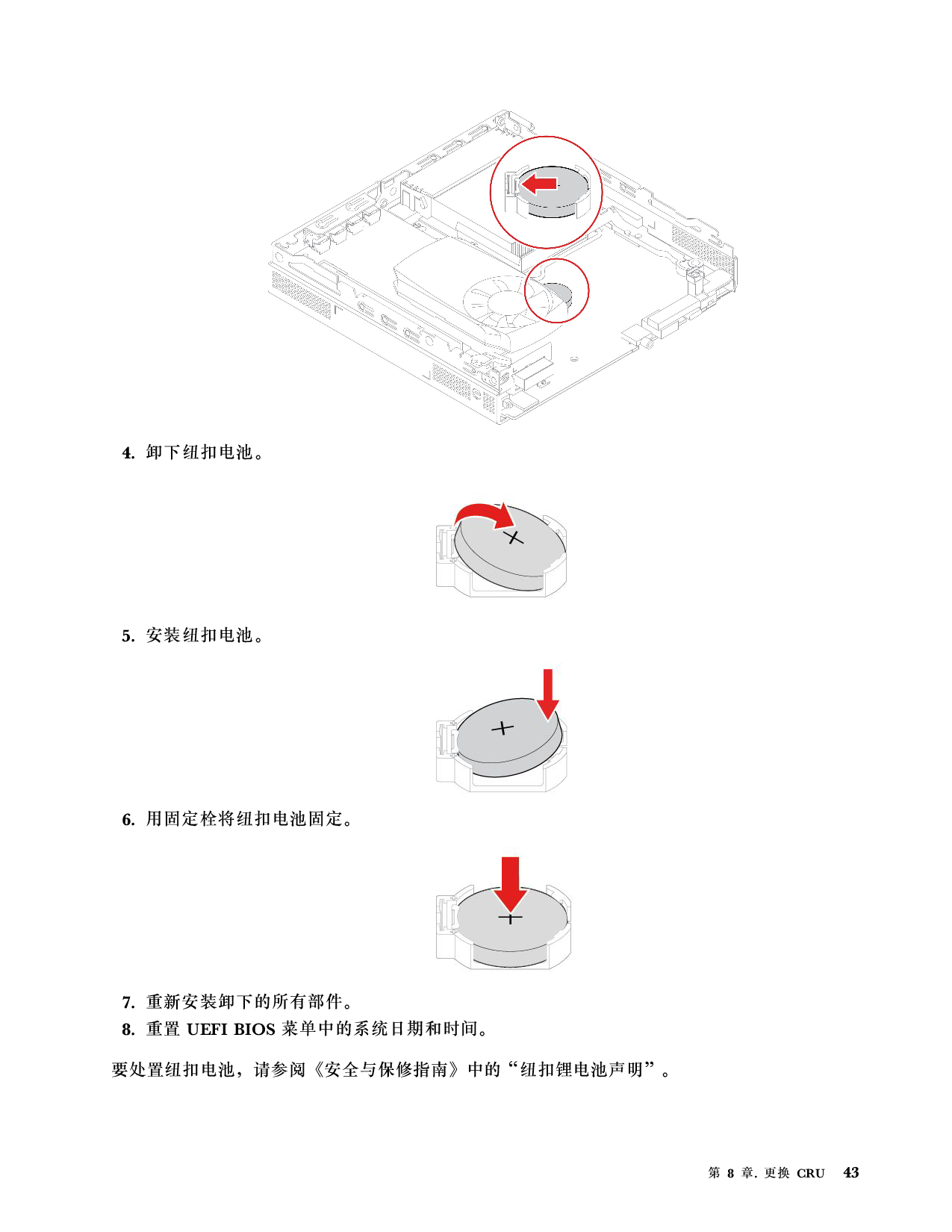 4. 卸下纽扣电池。

5. 安装纽扣电池。

6. 用固定栓将纽扣电池固定。

7. 重新安装卸下的所有部件。
8. 重置 UEFI BIOS 菜单中的系统日期和时间。

要处置纽扣电池，请参阅《安全与保修指南》中的“纽扣锂电池声明”。

第 8 章. 更换 CRU 43