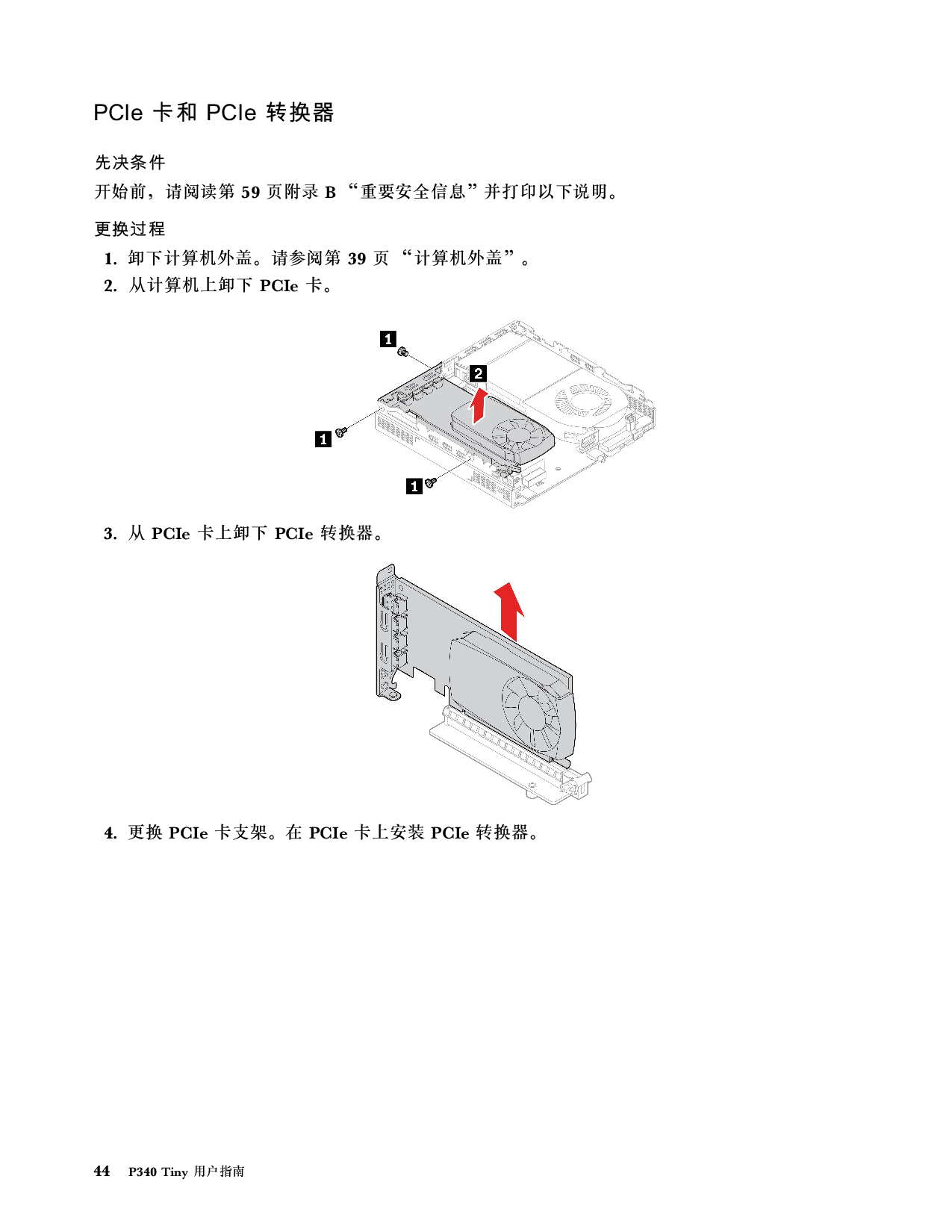 PCIe 卡和 PCIe 转换器

先决条件

开始前，请阅读第 59 页附录 B “重要安全信息”并打印以下说明。

更换过程

1. 卸下计算机外盖。请参阅第 39 页 “计算机外盖”。
2. 从计算机上卸下 PCIe 卡。

1
2
1
1

3. 从 PCIe 卡上卸下 PCIe 转换器。

4. 更换 PCIe 卡支架。在 PCIe 卡上安装 PCIe 转换器。

44 P340 Tiny 用户指南