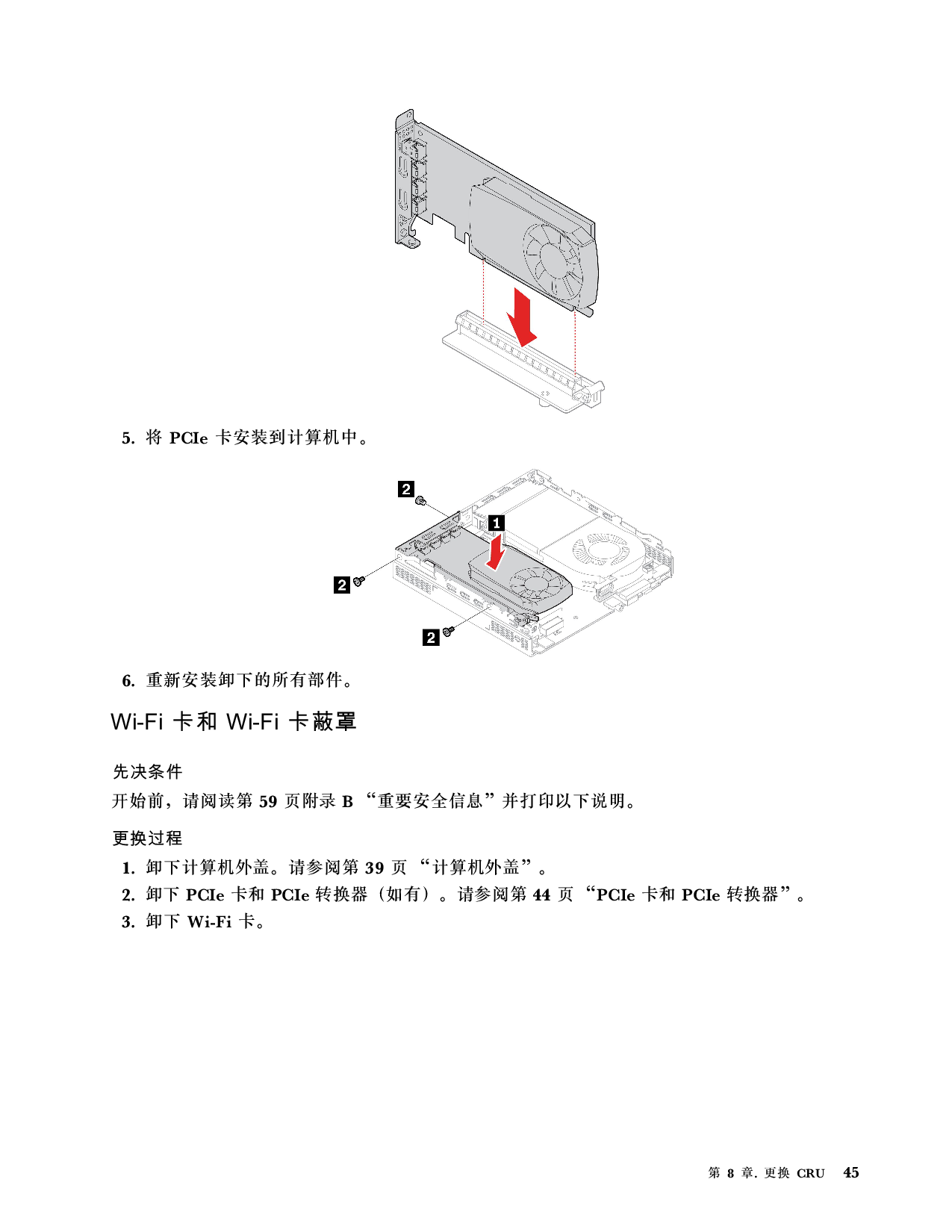 5. 将 PCIe 卡安装到计算机中。

2

1

2

2

6. 重新安装卸下的所有部件。

Wi-Fi 卡和 Wi-Fi 卡蔽罩

先决条件

开始前，请阅读第 59 页附录 B “重要安全信息”并打印以下说明。

更换过程

1. 卸下计算机外盖。请参阅第 39 页 “计算机外盖”。
2. 卸下 PCIe 卡和 PCIe 转换器（如有）。请参阅第 44 页 “PCIe 卡和 PCIe 转换器”。
3. 卸下 Wi-Fi 卡。

第 8 章. 更换 CRU 45