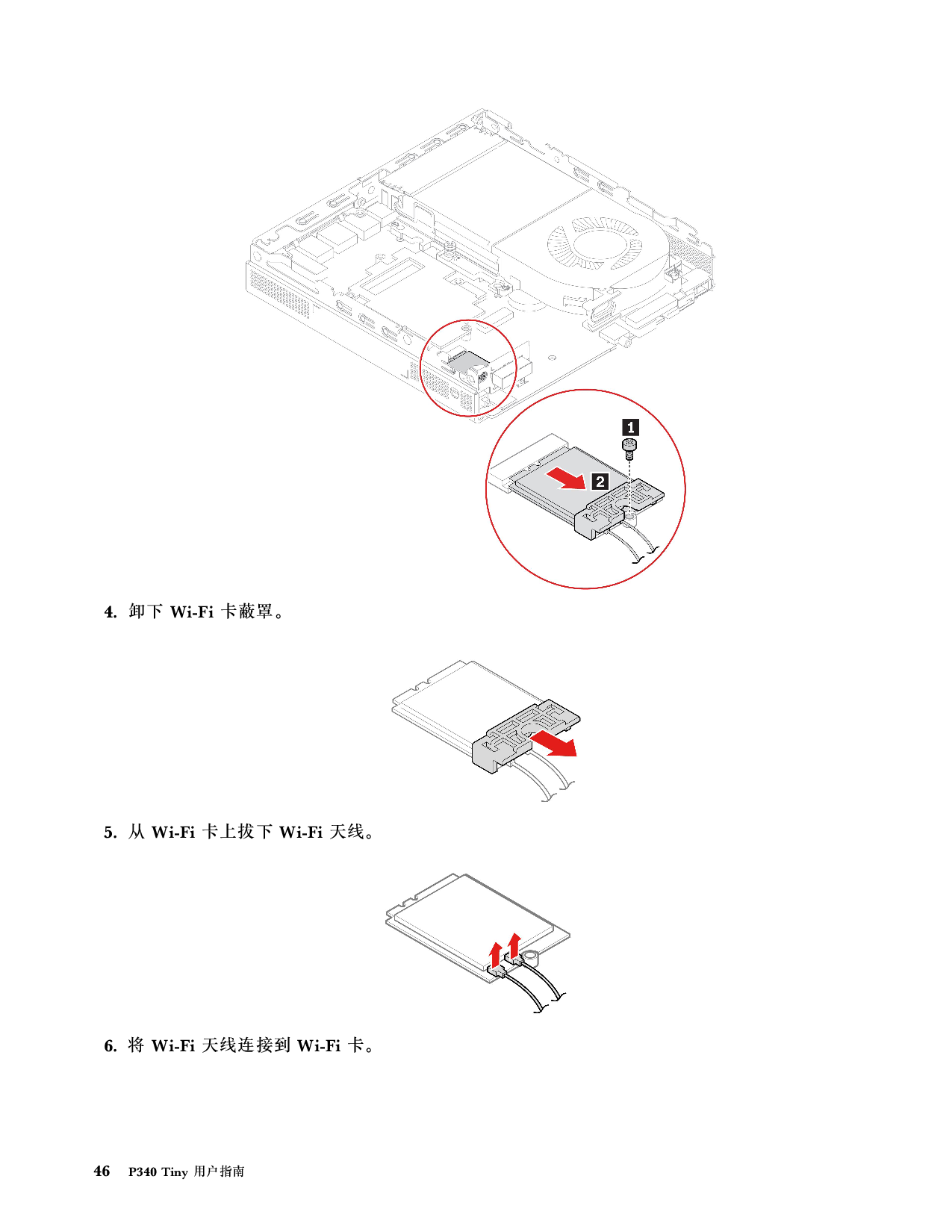 1

2

4. 卸下 Wi-Fi 卡蔽罩。

5. 从 Wi-Fi 卡上拔下 Wi-Fi 天线。

6. 将 Wi-Fi 天线连接到 Wi-Fi 卡。

46 P340 Tiny 用户指南