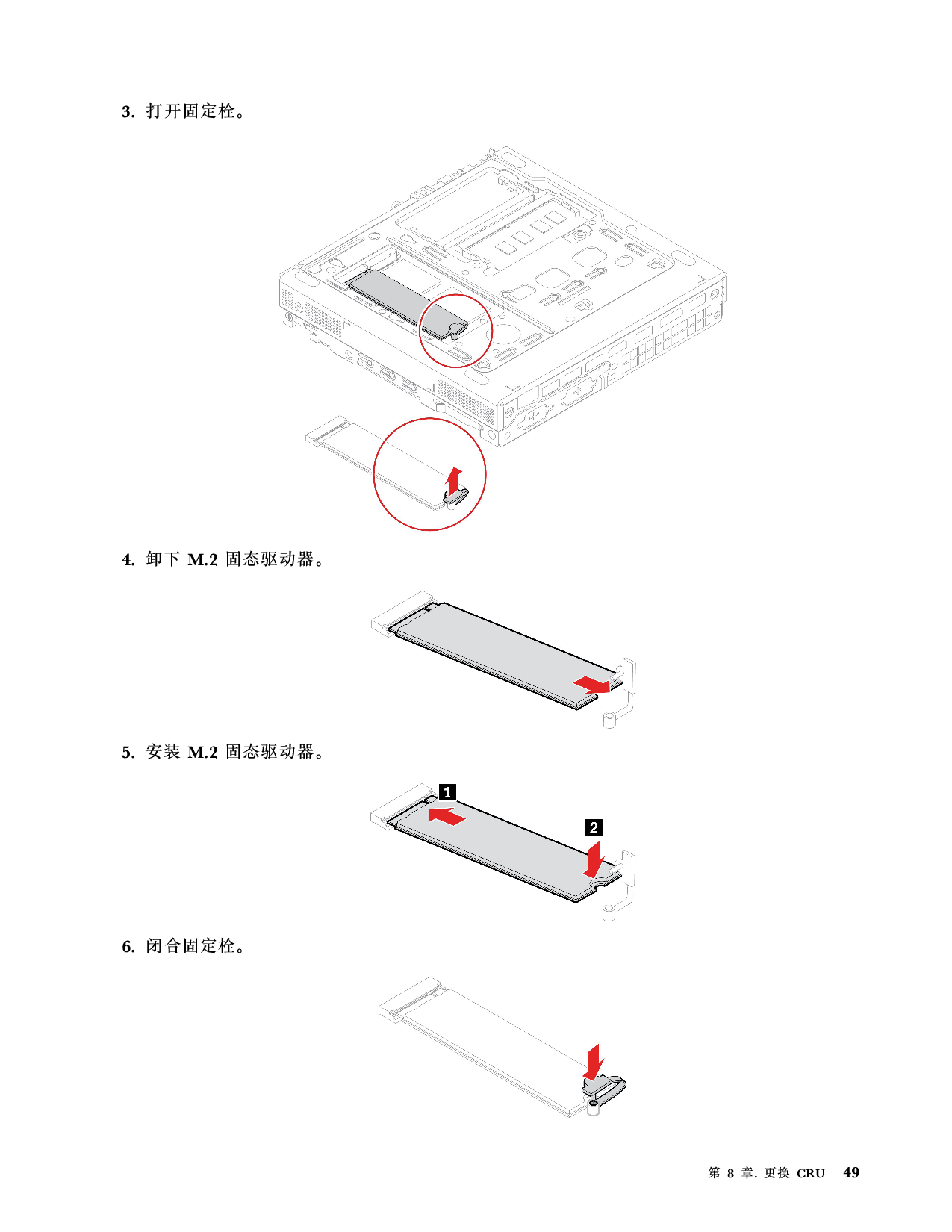 3. 打开固定栓。

4. 卸下 M.2 固态驱动器。

5. 安装 M.2 固态驱动器。

1

2

6. 闭合固定栓。

第 8 章. 更换 CRU 49