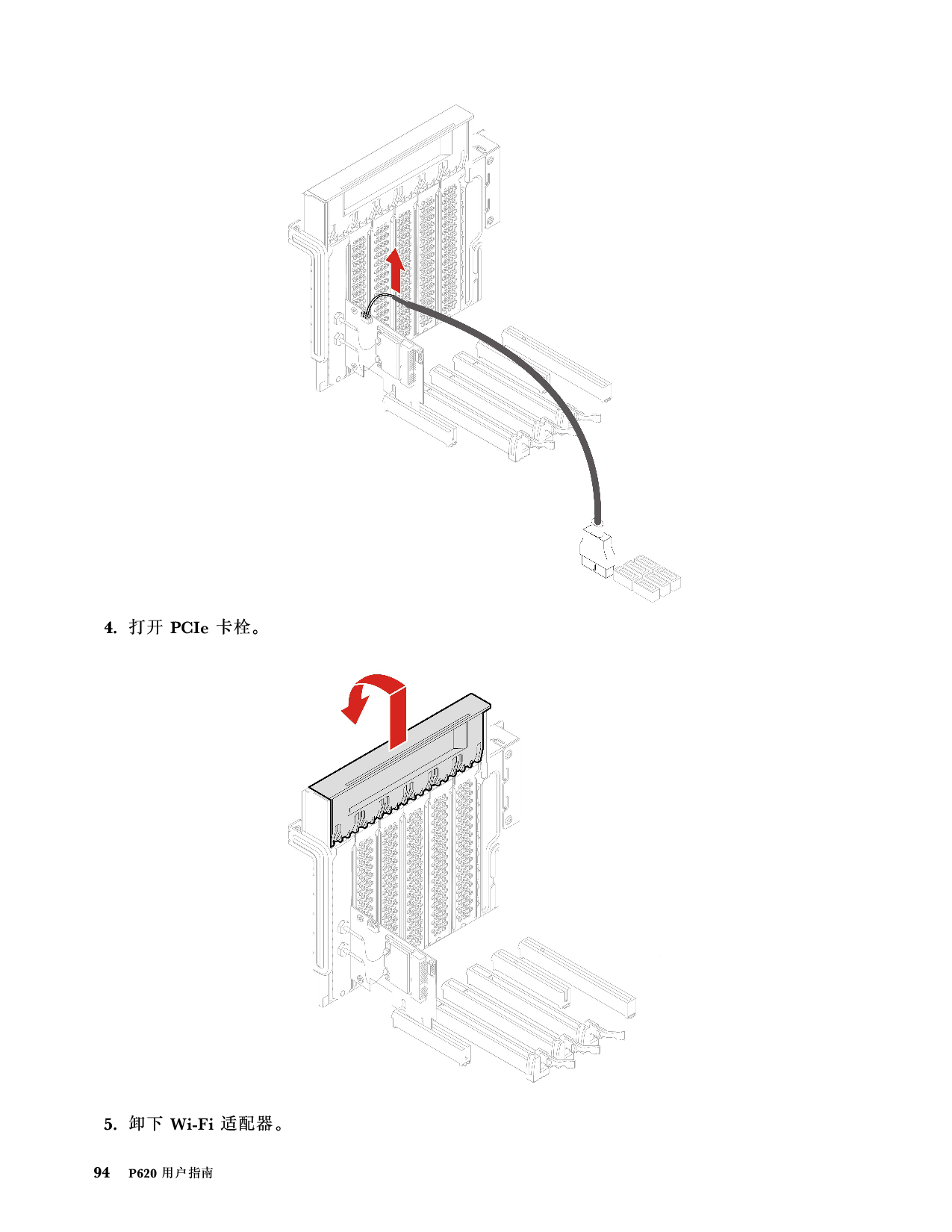 4. 打开 PCIe 卡栓。

5. 卸下 Wi-Fi 适配器。

94 P620 用户指南