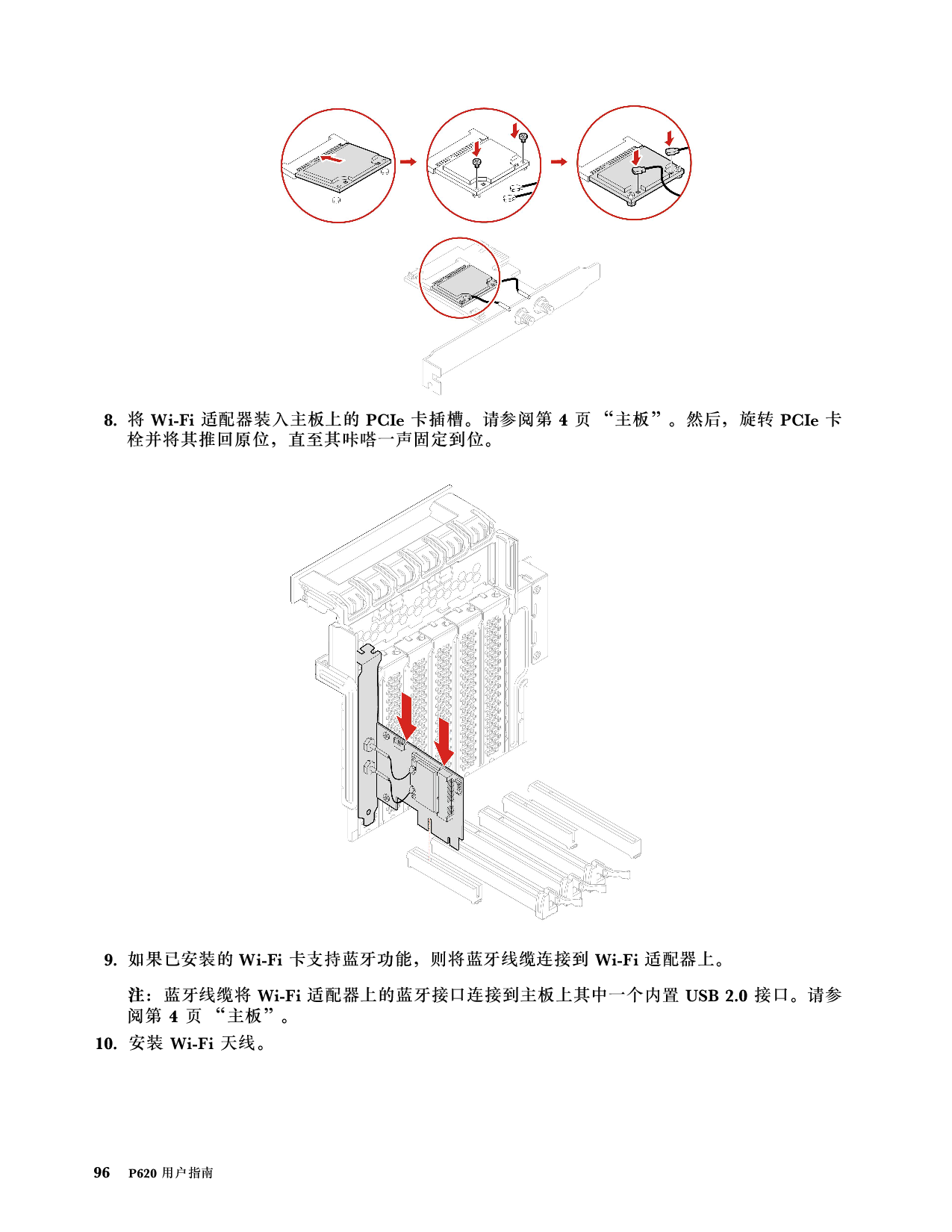 8. 将 Wi-Fi 适配器装入主板上的 PCIe 卡插槽。请参阅第 4 页 “主板”。然后，旋转 PCIe 卡栓并将其推回原位，直至其咔嗒一声固定到位。

9. 如果已安装的 Wi-Fi 卡支持蓝牙功能，则将蓝牙线缆连接到 Wi-Fi 适配器上。

注：蓝牙线缆将 Wi-Fi 适配器上的蓝牙接口连接到主板上其中一个内置 USB 2.0 接口。请参阅第 4 页 “主板”。

10. 安装 Wi-Fi 天线。

96 P620 用户指南