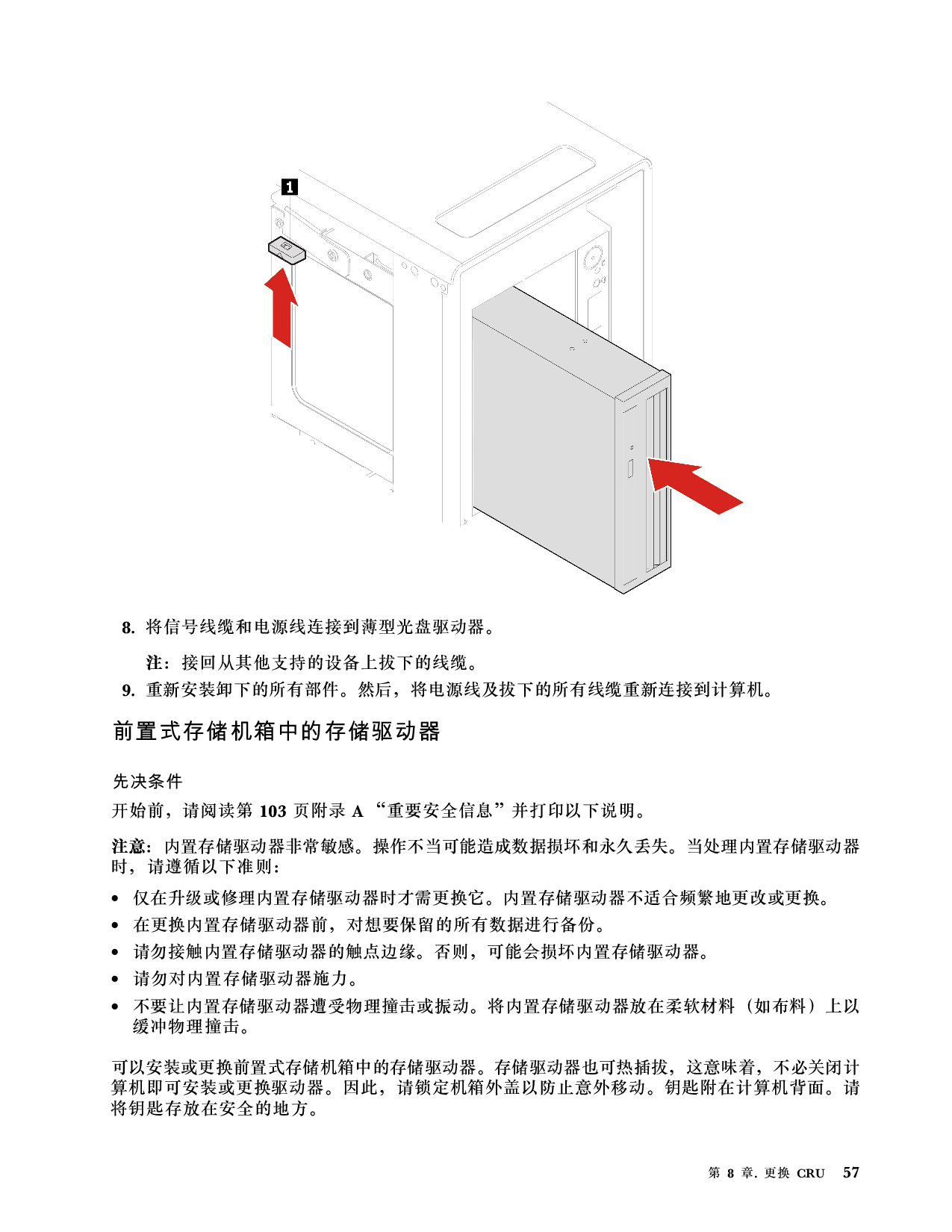 1

8. 将信号线缆和电源线连接到薄型光盘驱动器。

注：接回从其他支持的设备上拔下的线缆。

9. 重新安装卸下的所有部件。然后，将电源线及拔下的所有线缆重新连接到计算机。

前置式存储机箱中的存储驱动器

先决条件

开始前，请阅读第 103 页附录 A “重要安全信息”并打印以下说明。

注意：内置存储驱动器非常敏感。操作不当可能造成数据损坏和永久丢失。当处理内置存储驱动器时，请遵循以下准则：

• 仅在升级或修理内置存储驱动器时才需更换它。内置存储驱动器不适合频繁地更改或更换。
• 在更换内置存储驱动器前，对想要保留的所有数据进行备份。
• 请勿接触内置存储驱动器的触点边缘。否则，可能会损坏内置存储驱动器。
• 请勿对内置存储驱动器施力。
• 不要让内置存储驱动器遭受物理撞击或振动。将内置存储驱动器放在柔软材料（如布料）上以缓冲物理撞击。

可以安装或更换前置式存储机箱中的存储驱动器。存储驱动器也可热插拔，这意味着，不必关闭计算机即可安装或更换驱动器。因此，请锁定机箱外盖以防止意外移动。钥匙附在计算机背面。请将钥匙存放在安全的地方。

第 8 章. 更换 CRU 57